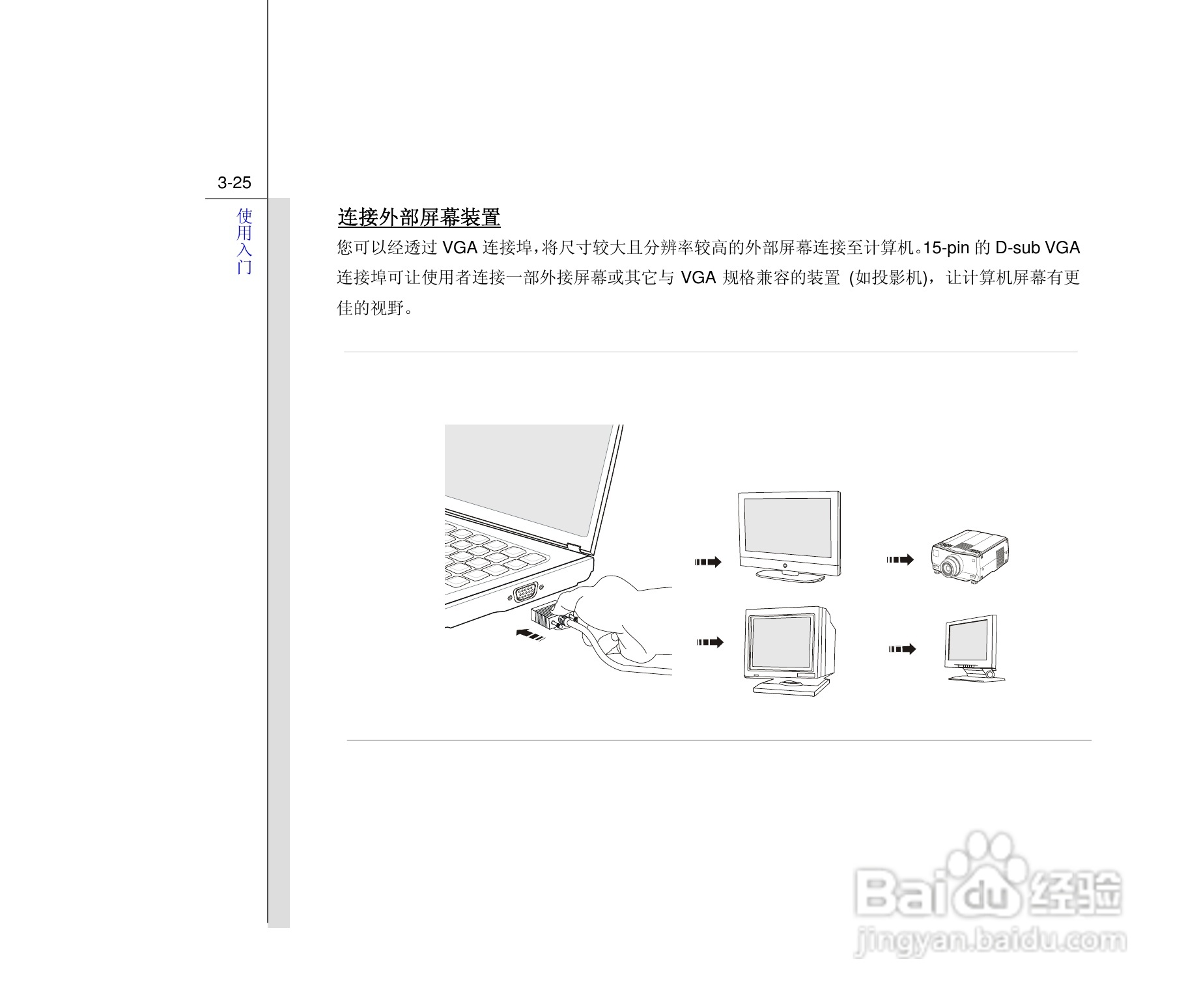 3-25

使用入门

连接外部屏幕装置

您可以经透过 VGA 连接埠，将尺寸较大且分辨率较高的外部屏幕连接至计算机。15-pin 的 D-sub VGA 连接埠可让使用者连接一部外接屏幕或其它与 VGA 规格兼容的装置 (如投影机)，让计算机屏幕有更佳的视野。

Baidu 经验
jingyan.baidu.com