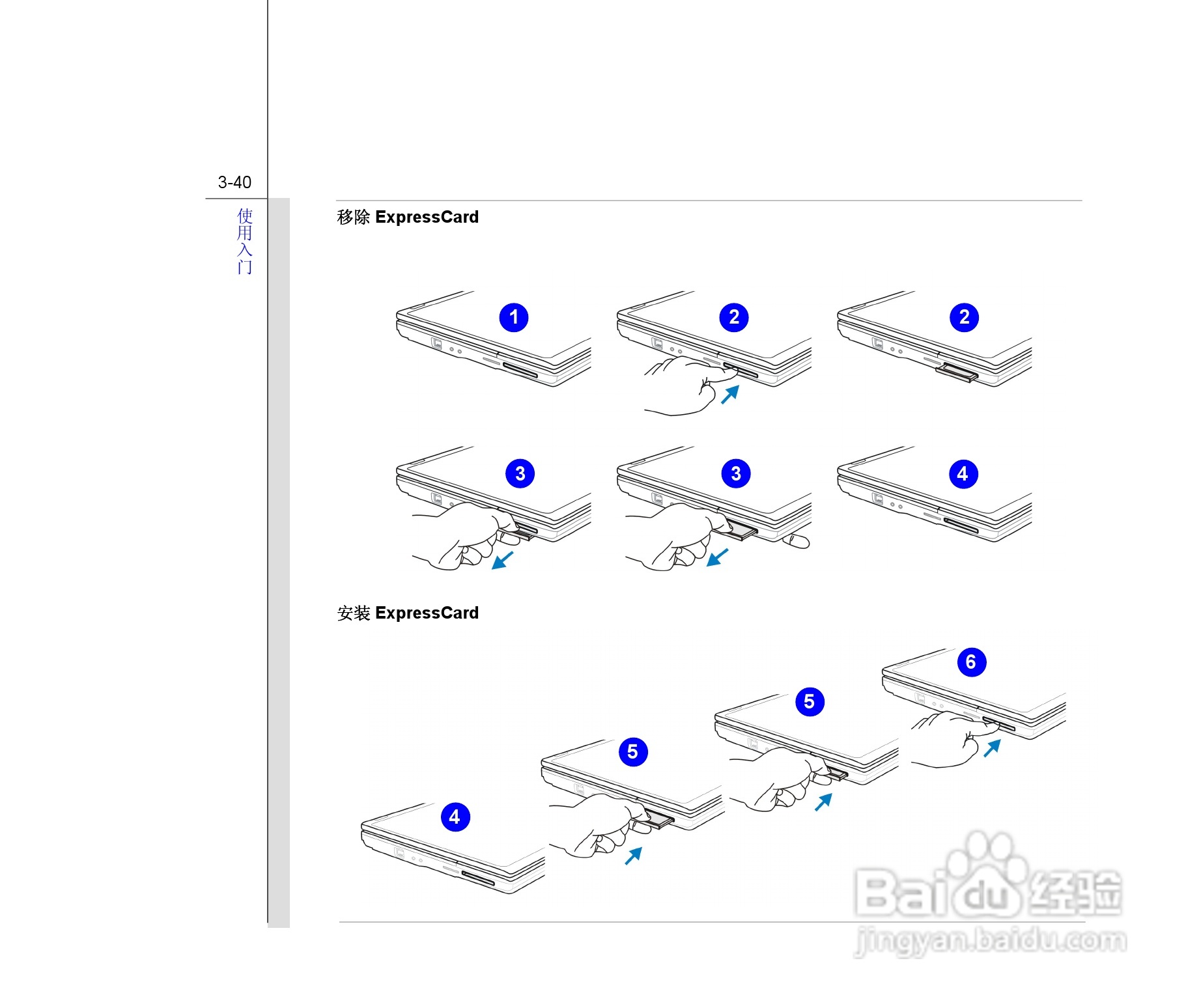 3-40

使用入门

移除 ExpressCard

1 2 2

3 3 4

安装 ExpressCard

6

5

5

4

Baidu 经验
jingyan.baidu.com