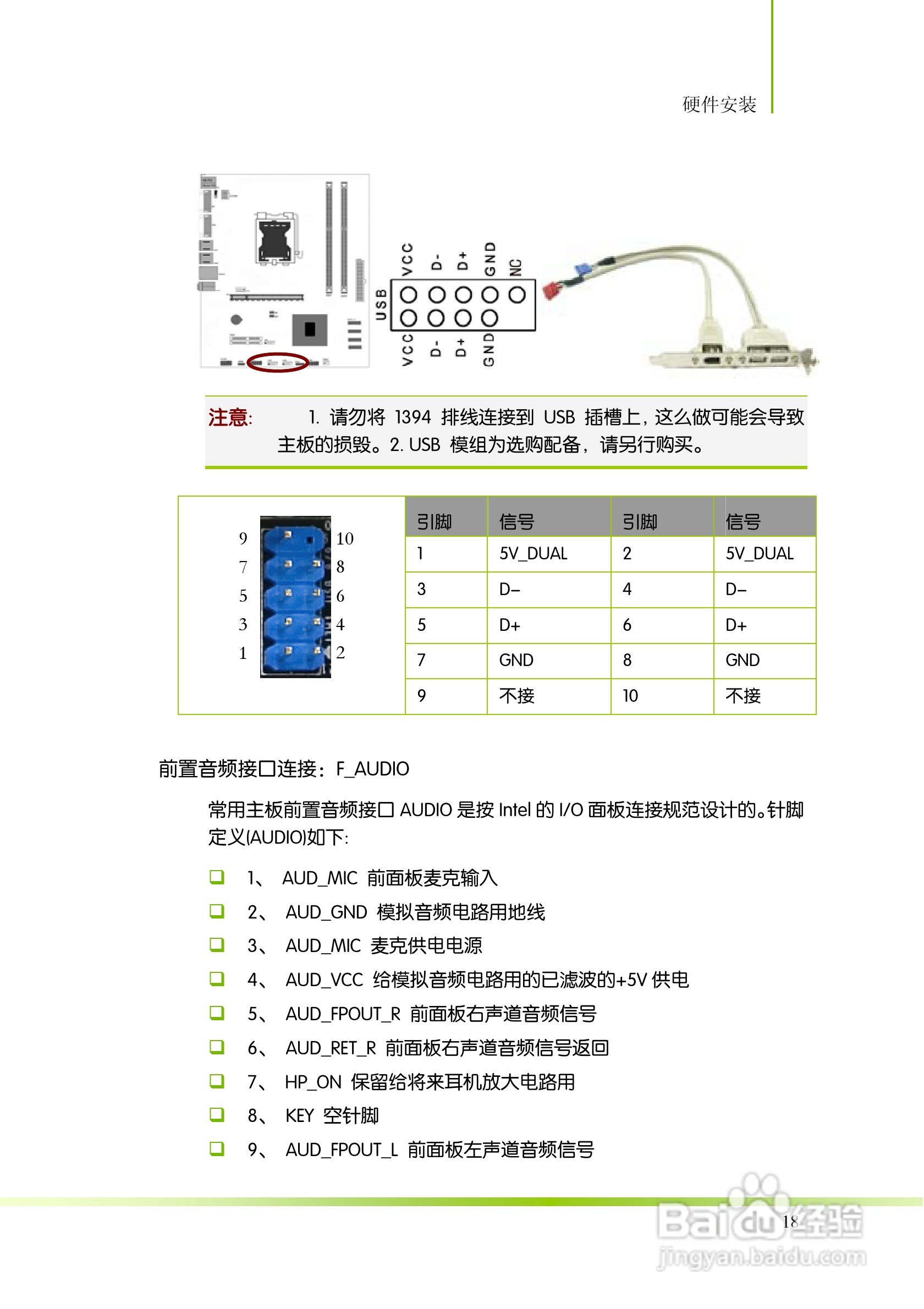 硬件安装

USB
VCC D- D+ GND NC
VCC D- D+ GND

注意: 1. 请勿将 1394 排线连接到 USB 插槽上，这么做可能会导致主板的损毁。2. USB 模组为选购配备，请另行购买。

9 10
7 8
5 6
3 4
1 2

| 引脚 | 信号 | 引脚 | 信号 |
|---|---|---|---|
| 1 | 5V_DUAL | 2 | 5V_DUAL |
| 3 | D– | 4 | D– |
| 5 | D+ | 6 | D+ |
| 7 | GND | 8 | GND |
| 9 | 不接 | 10 | 不接 |

前置音频接口连接：F_AUDIO

常用主板前置音频接口 AUDIO 是按 Intel 的 I/O 面板连接规范设计的。针脚定义(AUDIO)如下:

1、 AUD_MIC 前面板麦克输入
2、 AUD_GND 模拟音频电路用地线
3、 AUD_MIC 麦克供电电源
4、 AUD_VCC 给模拟音频电路用的已滤波的+5V 供电
5、 AUD_FPOUT_R 前面板右声道音频信号
6、 AUD_RET_R 前面板右声道音频信号返回
7、 HP_ON 保留给将来耳机放大电路用
8、 KEY 空针脚
9、 AUD_FPOUT_L 前面板左声道音频信号

18

Baidu经验
jingyan.baidu.com