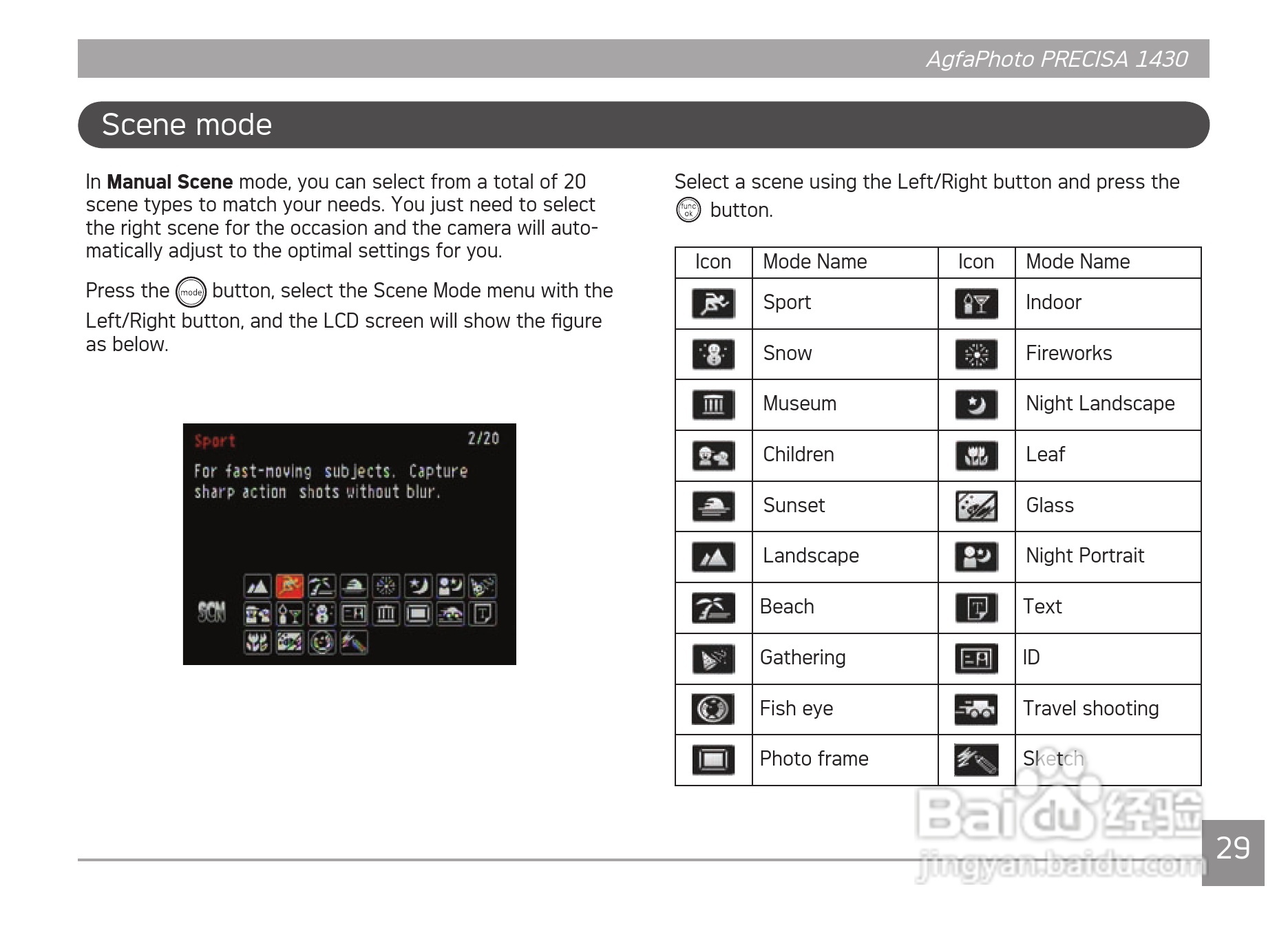 AgfaPhoto PRECISA 1430

Scene mode

In **Manual Scene** mode, you can select from a total of 20 scene types to match your needs. You just need to select the right scene for the occasion and the camera will automatically adjust to the optimal settings for you.

Press the mode button, select the Scene Mode menu with the Left/Right button, and the LCD screen will show the figure as below.

Sport 2/20
For fast-moving subjects. Capture sharp action shots without blur.
SCN

Select a scene using the Left/Right button and press the func ok button.

| Icon | Mode Name | Icon | Mode Name |
|---|---|---|---|
| | Sport | | Indoor |
| | Snow | | Fireworks |
| | Museum | | Night Landscape |
| | Children | | Leaf |
| | Sunset | | Glass |
| | Landscape | | Night Portrait |
| | Beach | | Text |
| | Gathering | | ID |
| | Fish eye | | Travel shooting |
| | Photo frame | | Sketch |

Baidu 经验
jingyan.baidu.com

29