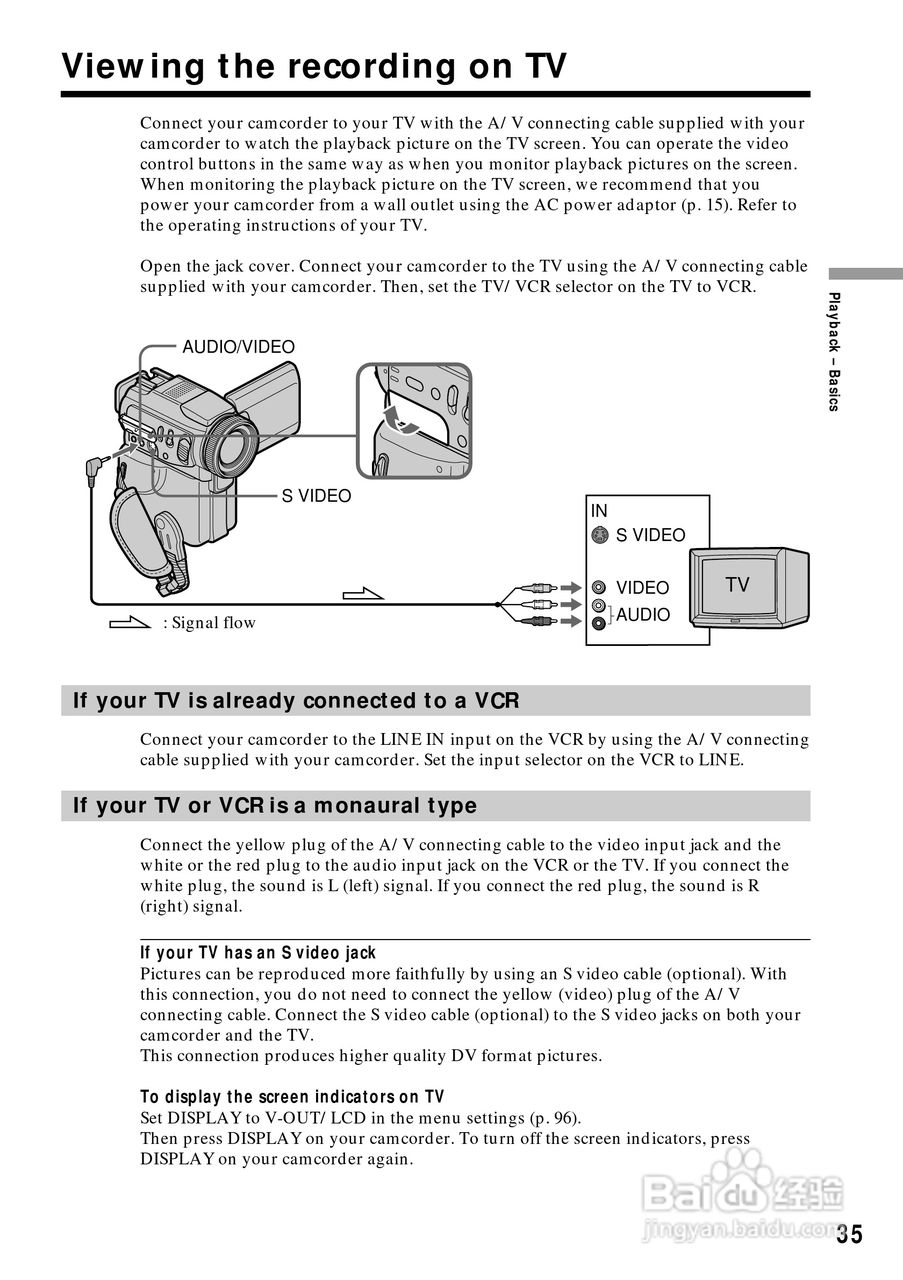 Viewing the recording on TV

Connect your camcorder to your TV with the A/V connecting cable supplied with your camcorder to watch the playback picture on the TV screen. You can operate the video control buttons in the same way as when you monitor playback pictures on the screen. When monitoring the playback picture on the TV screen, we recommend that you power your camcorder from a wall outlet using the AC power adaptor (p. 15). Refer to the operating instructions of your TV.

Open the jack cover. Connect your camcorder to the TV using the A/V connecting cable supplied with your camcorder. Then, set the TV/VCR selector on the TV to VCR.

Playback – Basics

AUDIO/VIDEO

S VIDEO

IN

S VIDEO

VIDEO

AUDIO

TV

: Signal flow

If your TV is already connected to a VCR

Connect your camcorder to the LINE IN input on the VCR by using the A/V connecting cable supplied with your camcorder. Set the input selector on the VCR to LINE.

If your TV or VCR is a monaural type

Connect the yellow plug of the A/V connecting cable to the video input jack and the white or the red plug to the audio input jack on the VCR or the TV. If you connect the white plug, the sound is L (left) signal. If you connect the red plug, the sound is R (right) signal.

If your TV has an S video jack
Pictures can be reproduced more faithfully by using an S video cable (optional). With this connection, you do not need to connect the yellow (video) plug of the A/V connecting cable. Connect the S video cable (optional) to the S video jacks on both your camcorder and the TV.
This connection produces higher quality DV format pictures.

To display the screen indicators on TV
Set DISPLAY to V-OUT/LCD in the menu settings (p. 96).
Then press DISPLAY on your camcorder. To turn off the screen indicators, press DISPLAY on your camcorder again.

Baidu 经验
jingyan.baidu.com

35