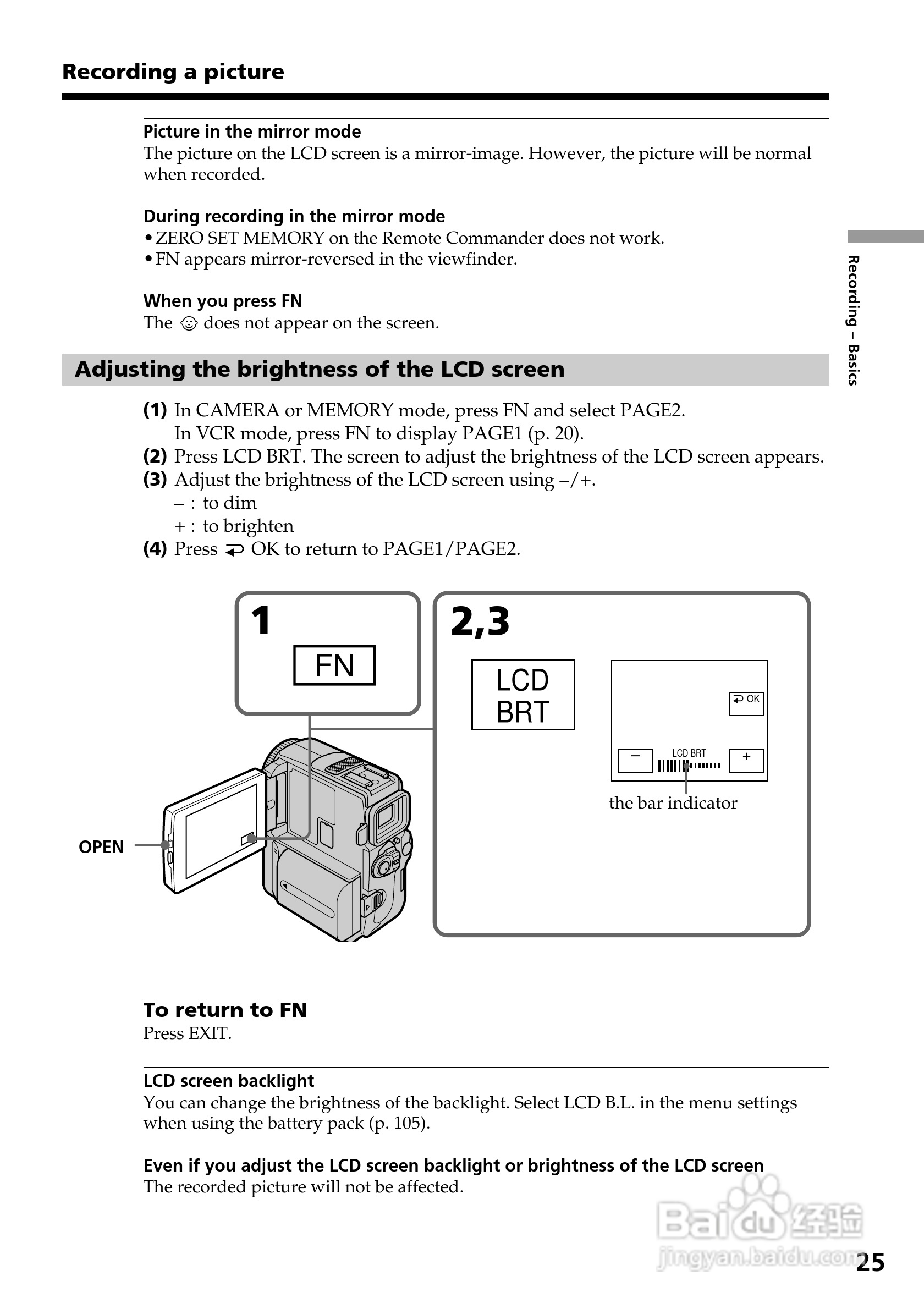 Recording a picture

Picture in the mirror mode
The picture on the LCD screen is a mirror-image. However, the picture will be normal when recorded.

During recording in the mirror mode
• ZERO SET MEMORY on the Remote Commander does not work.
• FN appears mirror-reversed in the viewfinder.

When you press FN
The ☺ does not appear on the screen.

Recording – Basics

Adjusting the brightness of the LCD screen

(1) In CAMERA or MEMORY mode, press FN and select PAGE2.
In VCR mode, press FN to display PAGE1 (p. 20).
(2) Press LCD BRT. The screen to adjust the brightness of the LCD screen appears.
(3) Adjust the brightness of the LCD screen using –/+.
– : to dim
+ : to brighten
(4) Press ⮐ OK to return to PAGE1/PAGE2.

1
FN

2,3
LCD BRT

⮐ OK
–
LCD BRT
+
the bar indicator

OPEN

To return to FN
Press EXIT.

LCD screen backlight
You can change the brightness of the backlight. Select LCD B.L. in the menu settings when using the battery pack (p. 105).

Even if you adjust the LCD screen backlight or brightness of the LCD screen
The recorded picture will not be affected.

Baidu 经验
jingyan.baidu.com

25