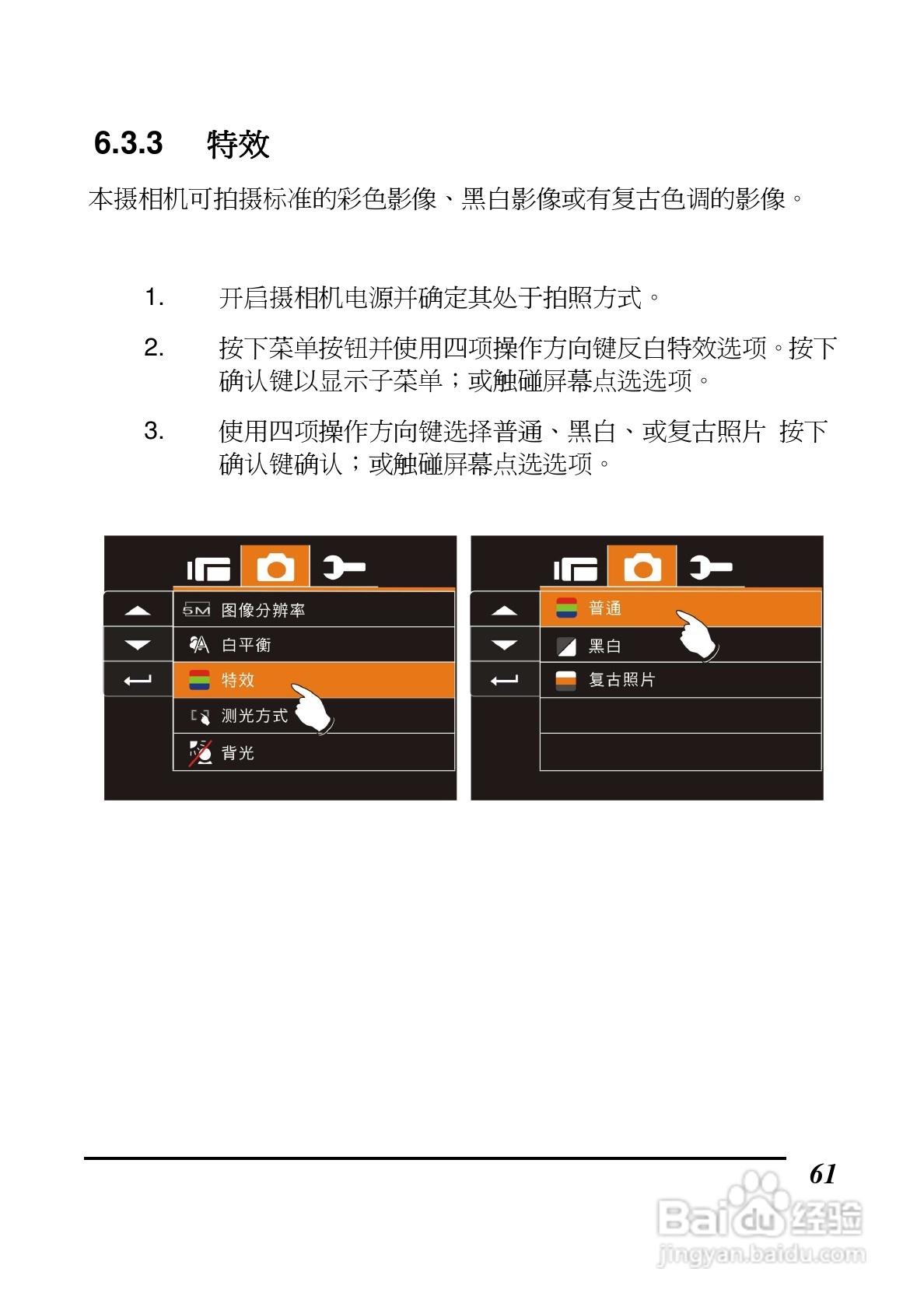 6.3.3 特效

本摄相机可拍摄标准的彩色影像、黑白影像或有复古色调的影像。

1. 开启摄相机电源并确定其处于拍照方式。

2. 按下菜单按钮并使用四项操作方向键反白特效选项。按下确认键以显示子菜单；或触碰屏幕点选选项。

3. 使用四项操作方向键选择普通、黑白、或复古照片 按下确认键确认；或触碰屏幕点选选项。

5M 图像分辨率
白平衡
特效
测光方式
背光

普通
黑白
复古照片

61

Baidu经验
jingyan.baidu.com