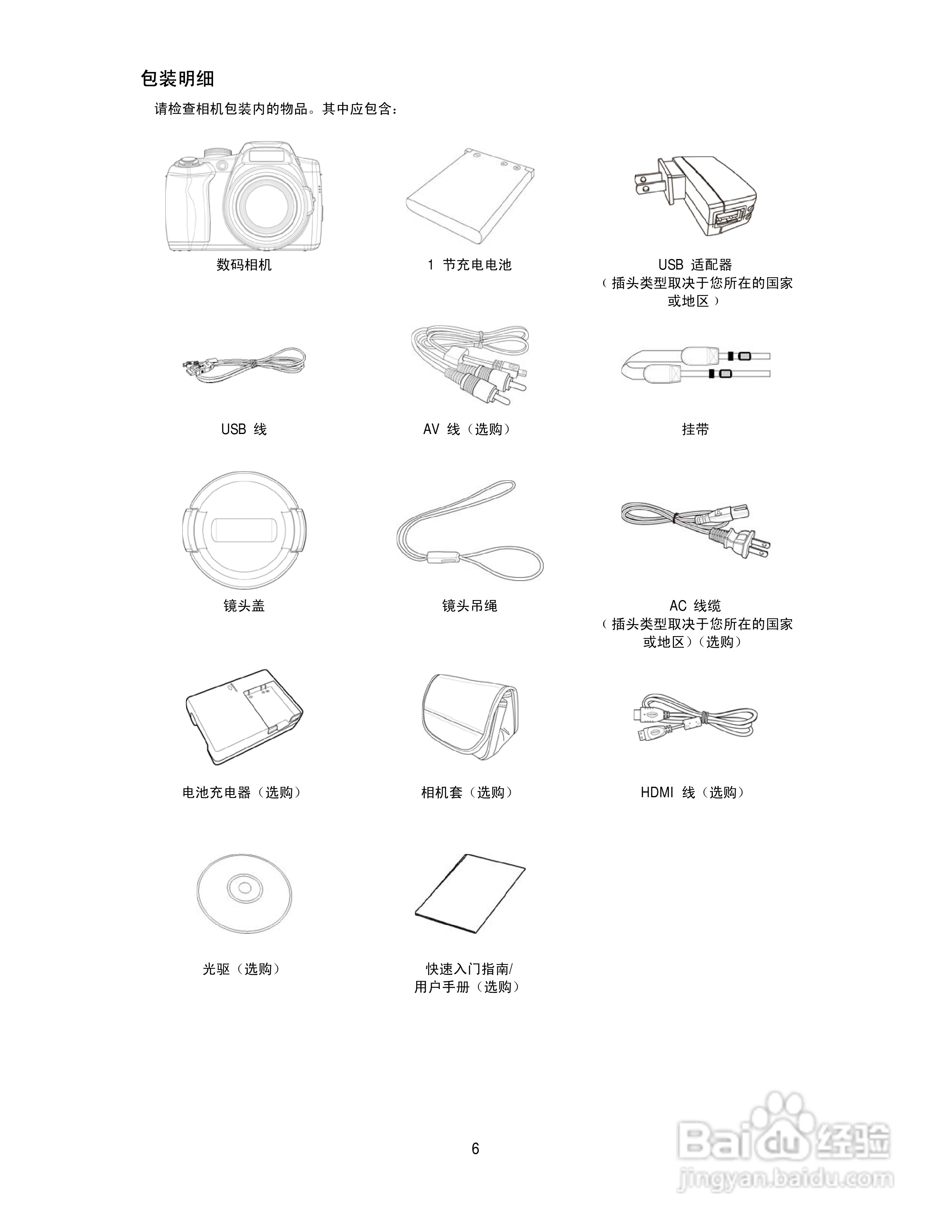 包装明细

请检查相机包装内的物品。其中应包含：

数码相机

1 节充电电池

USB 适配器
（插头类型取决于您所在的国家或地区）

USB 线

AV 线（选购）

挂带

镜头盖

镜头吊绳

AC 线缆
（插头类型取决于您所在的国家或地区）（选购）

电池充电器（选购）

相机套（选购）

HDMI 线（选购）

光驱（选购）

快速入门指南/
用户手册（选购）

6

Baidu 经验
jingyan.baidu.com