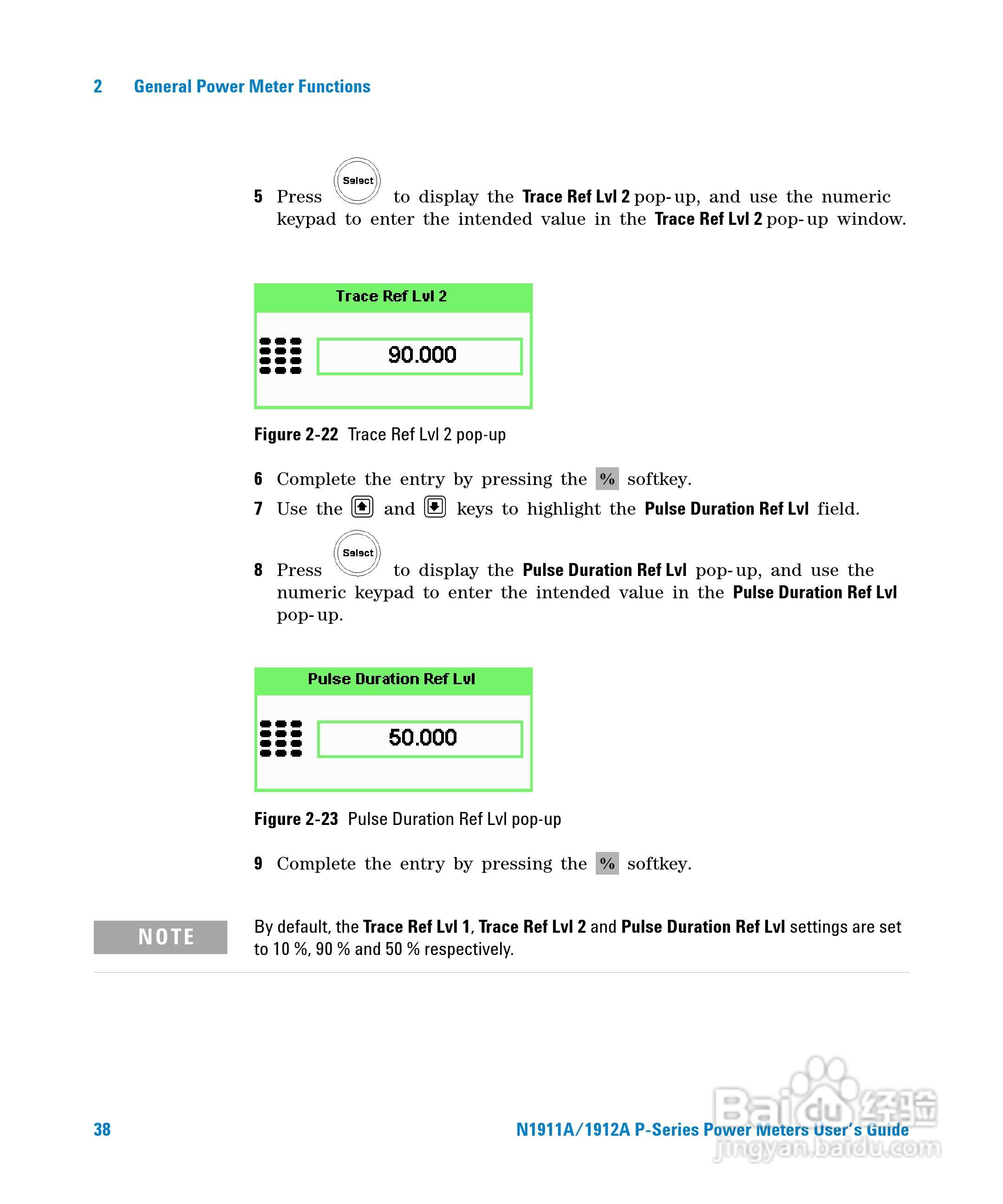 2 General Power Meter Functions

5 Press Select to display the Trace Ref Lvl 2 pop-up, and use the numeric keypad to enter the intended value in the Trace Ref Lvl 2 pop-up window.

Trace Ref Lvl 2

90.000

Figure 2-22 Trace Ref Lvl 2 pop-up

6 Complete the entry by pressing the % softkey.

7 Use the and keys to highlight the Pulse Duration Ref Lvl field.

8 Press Select to display the Pulse Duration Ref Lvl pop-up, and use the numeric keypad to enter the intended value in the Pulse Duration Ref Lvl pop-up.

Pulse Duration Ref Lvl

50.000

Figure 2-23 Pulse Duration Ref Lvl pop-up

9 Complete the entry by pressing the % softkey.

NOTE

By default, the Trace Ref Lvl 1, Trace Ref Lvl 2 and Pulse Duration Ref Lvl settings are set to 10 %, 90 % and 50 % respectively.

38

N1911A/1912A P-Series Power Meters User's Guide

Baidu 经验 jingyan.baidu.com