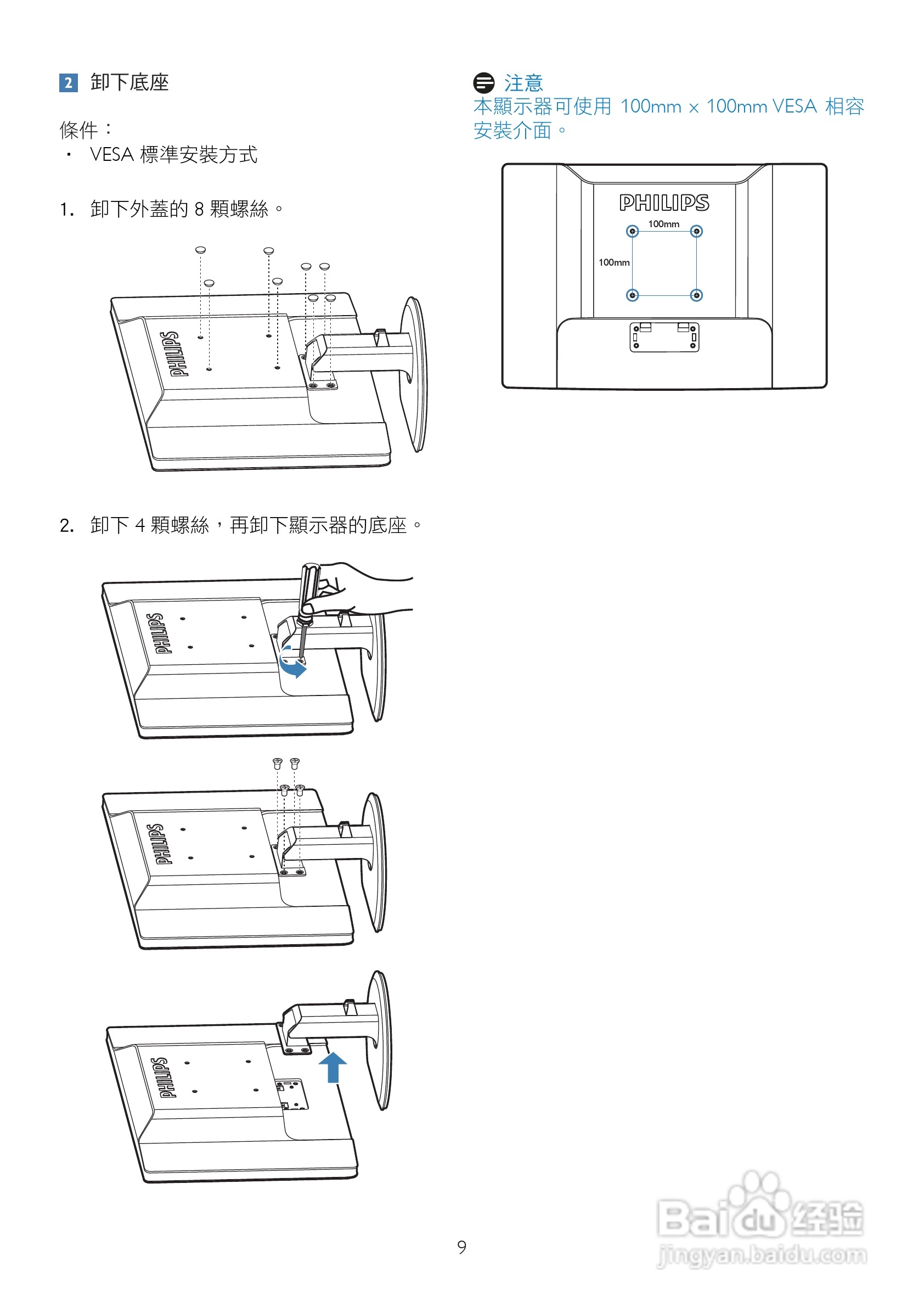 2 卸下底座

條件：
· VESA 標準安裝方式

1. 卸下外蓋的 8 顆螺絲。

PHILIPS

2. 卸下 4 顆螺絲，再卸下顯示器的底座。

PHILIPS

PHILIPS

PHILIPS

注意
本顯示器可使用 100mm x 100mm VESA 相容安裝介面。

PHILIPS
100mm
100mm

9

Baidu 经验
jingyan.baidu.com