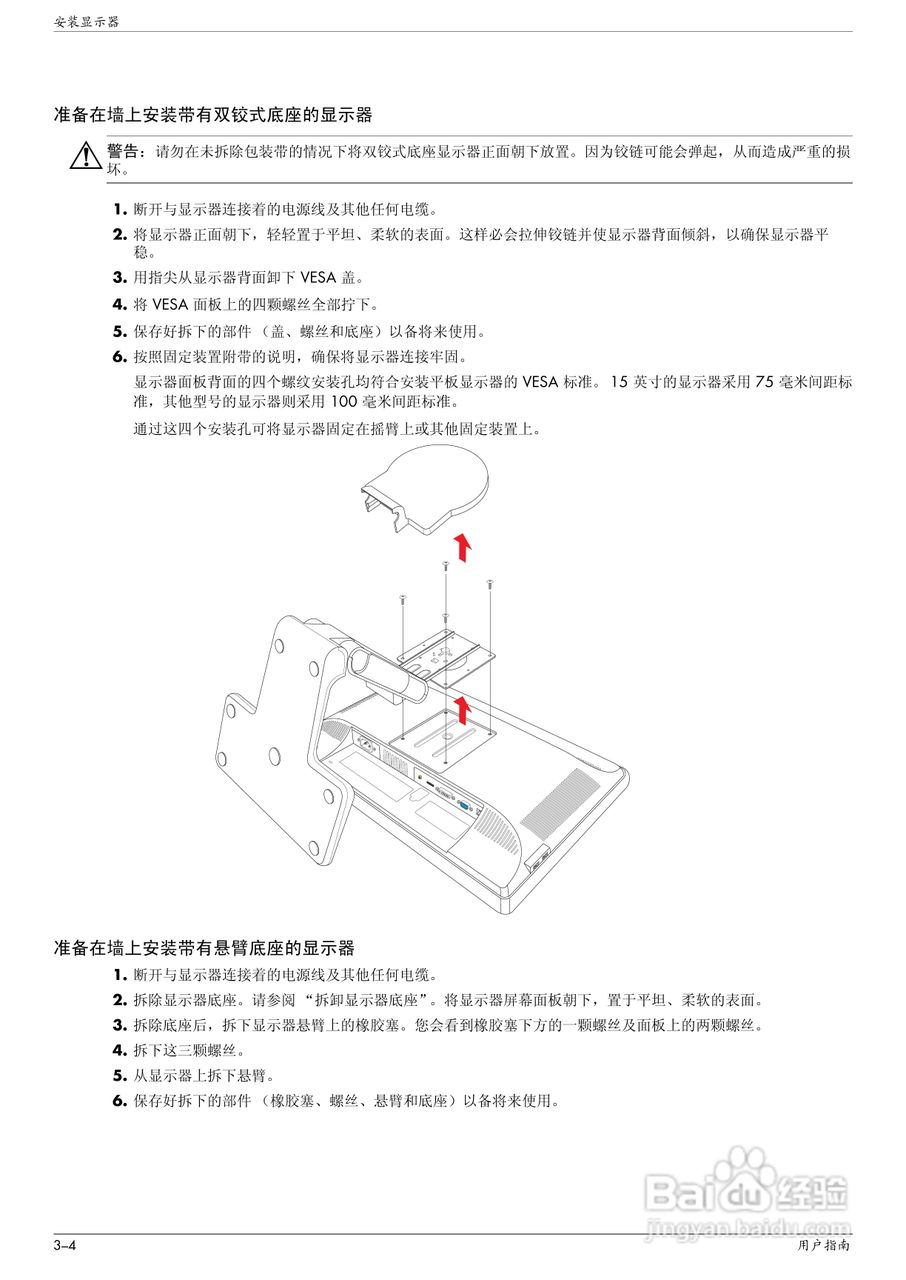 安装显示器

准备在墙上安装带有双铰式底座的显示器

警告：请勿在未拆除包装带的情况下将双铰式底座显示器正面朝下放置。因为铰链可能会弹起，从而造成严重的损坏。

1. 断开与显示器连接着的电源线及其他任何电缆。

2. 将显示器正面朝下，轻轻置于平坦、柔软的表面。这样必会拉伸铰链并使显示器背面倾斜，以确保显示器平稳。

3. 用指尖从显示器背面卸下 VESA 盖。

4. 将 VESA 面板上的四颗螺丝全部拧下。

5. 保存好拆下的部件 （盖、螺丝和底座）以备将来使用。

6. 按照固定装置附带的说明，确保将显示器连接牢固。

显示器面板背面的四个螺纹安装孔均符合安装平板显示器的 VESA 标准。 15 英寸的显示器采用 75 毫米间距标准，其他型号的显示器则采用 100 毫米间距标准。

通过这四个安装孔可将显示器固定在摇臂上或其他固定装置上。

准备在墙上安装带有悬臂底座的显示器

1. 断开与显示器连接着的电源线及其他任何电缆。

2. 拆除显示器底座。请参阅 “拆卸显示器底座”。将显示器屏幕面板朝下，置于平坦、柔软的表面。

3. 拆除底座后，拆下显示器悬臂上的橡胶塞。您会看到橡胶塞下方的一颗螺丝及面板上的两颗螺丝。

4. 拆下这三颗螺丝。

5. 从显示器上拆下悬臂。

6. 保存好拆下的部件 （橡胶塞、螺丝、悬臂和底座）以备将来使用。

Baidu 经验
jingyan.baidu.com

3–4 用户指南