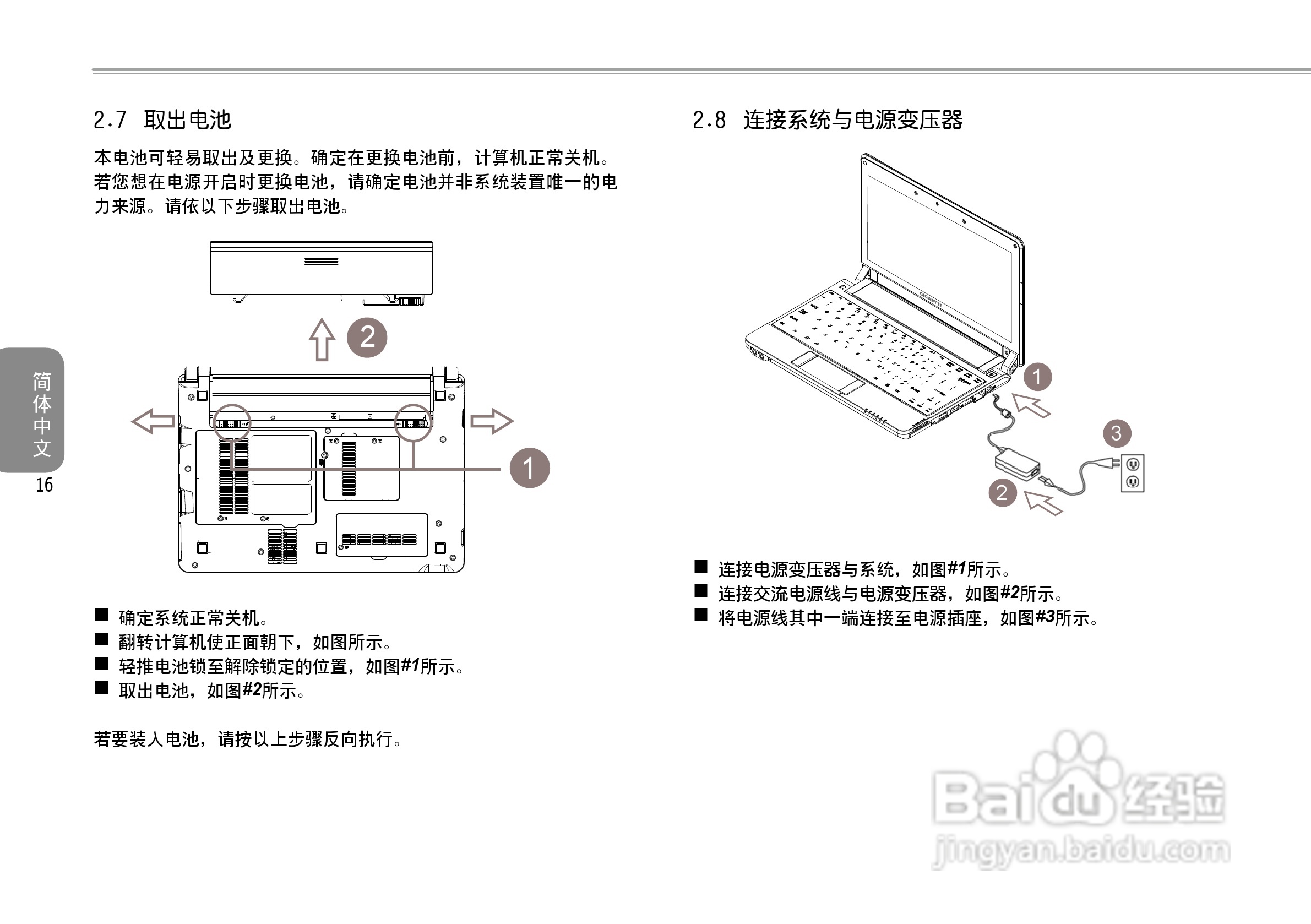 简体中文

16

2.7 取出电池

本电池可轻易取出及更换。确定在更换电池前，计算机正常关机。若您想在电源开启时更换电池，请确定电池并非系统装置唯一的电力来源。请依以下步骤取出电池。

2

1

■ 确定系统正常关机。
■ 翻转计算机使正面朝下，如图所示。
■ 轻推电池锁至解除锁定的位置，如图#1所示。
■ 取出电池，如图#2所示。

若要装入电池，请按以上步骤反向执行。

2.8 连接系统与电源变压器

GIGABYTE

1

3

2

■ 连接电源变压器与系统，如图#1所示。
■ 连接交流电源线与电源变压器，如图#2所示。
■ 将电源线其中一端连接至电源插座，如图#3所示。

Baidu经验
jingyan.baidu.com