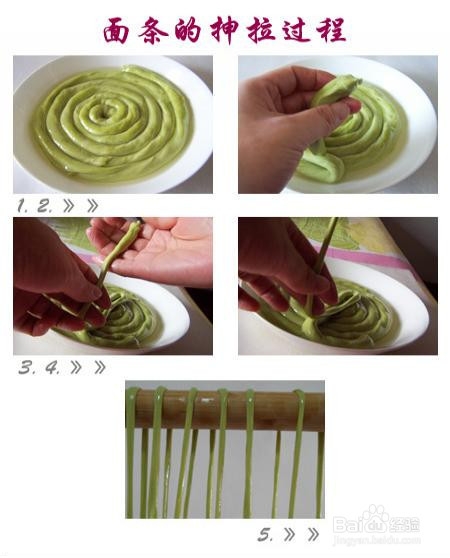 面条的抻拉过程

1. 2. » »

3. 4. » »

5. » »

Baidu经验
jingyan.baidu.com