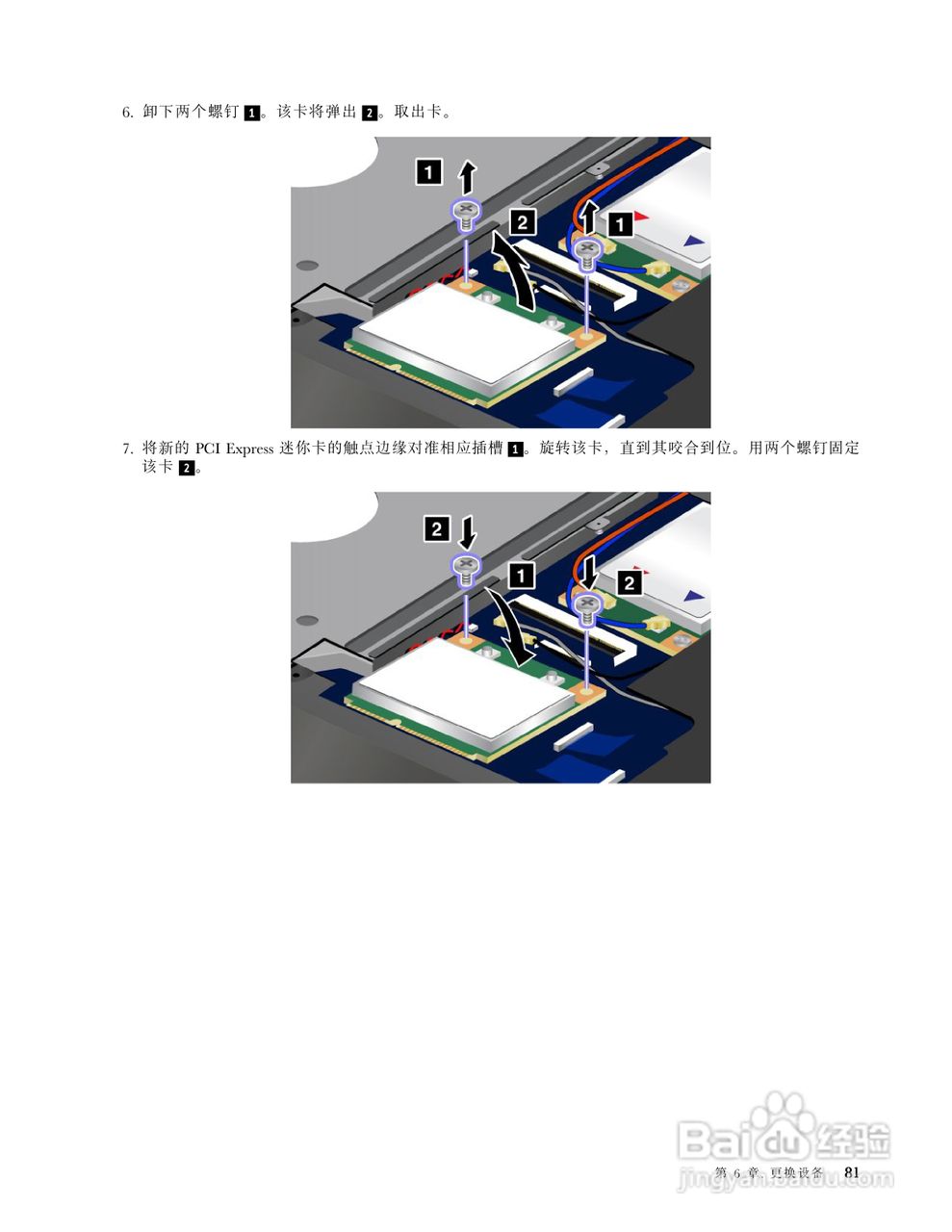 6. 卸下两个螺钉 1。该卡将弹出 2。取出卡。

1

2

1

7. 将新的 PCI Express 迷你卡的触点边缘对准相应插槽 1。旋转该卡，直到其咬合到位。用两个螺钉固定该卡 2。

2

1

2

Baidu 经验
jingyan.baidu.com

第 6 章. 更换设备 81