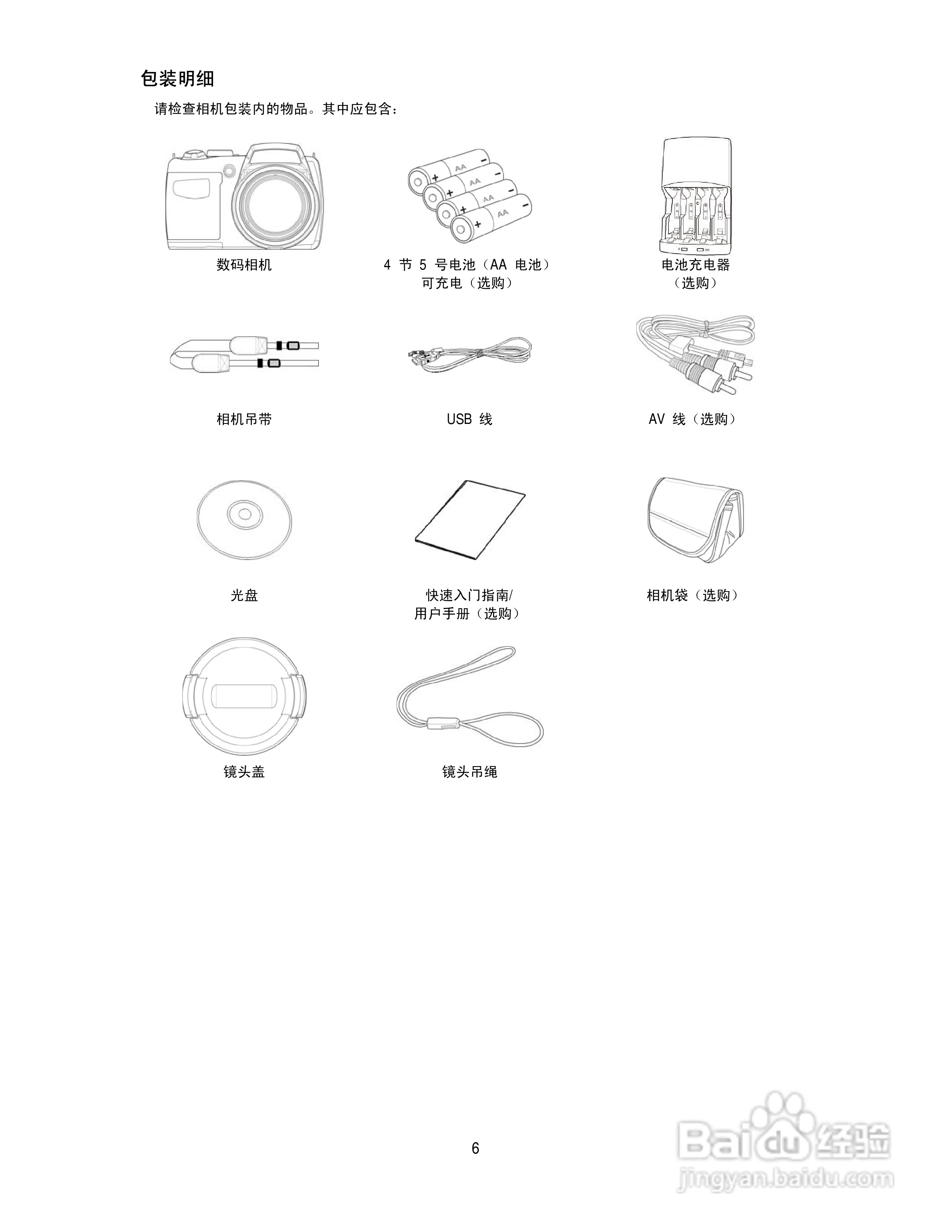 包装明细

请检查相机包装内的物品。其中应包含：

AA
AA
AA
AA

数码相机

4 节 5 号电池（AA 电池）
可充电（选购）

电池充电器
（选购）

相机吊带

USB 线

AV 线（选购）

光盘

快速入门指南/
用户手册（选购）

相机袋（选购）

镜头盖

镜头吊绳

6

Baidu 经验
jingyan.baidu.com