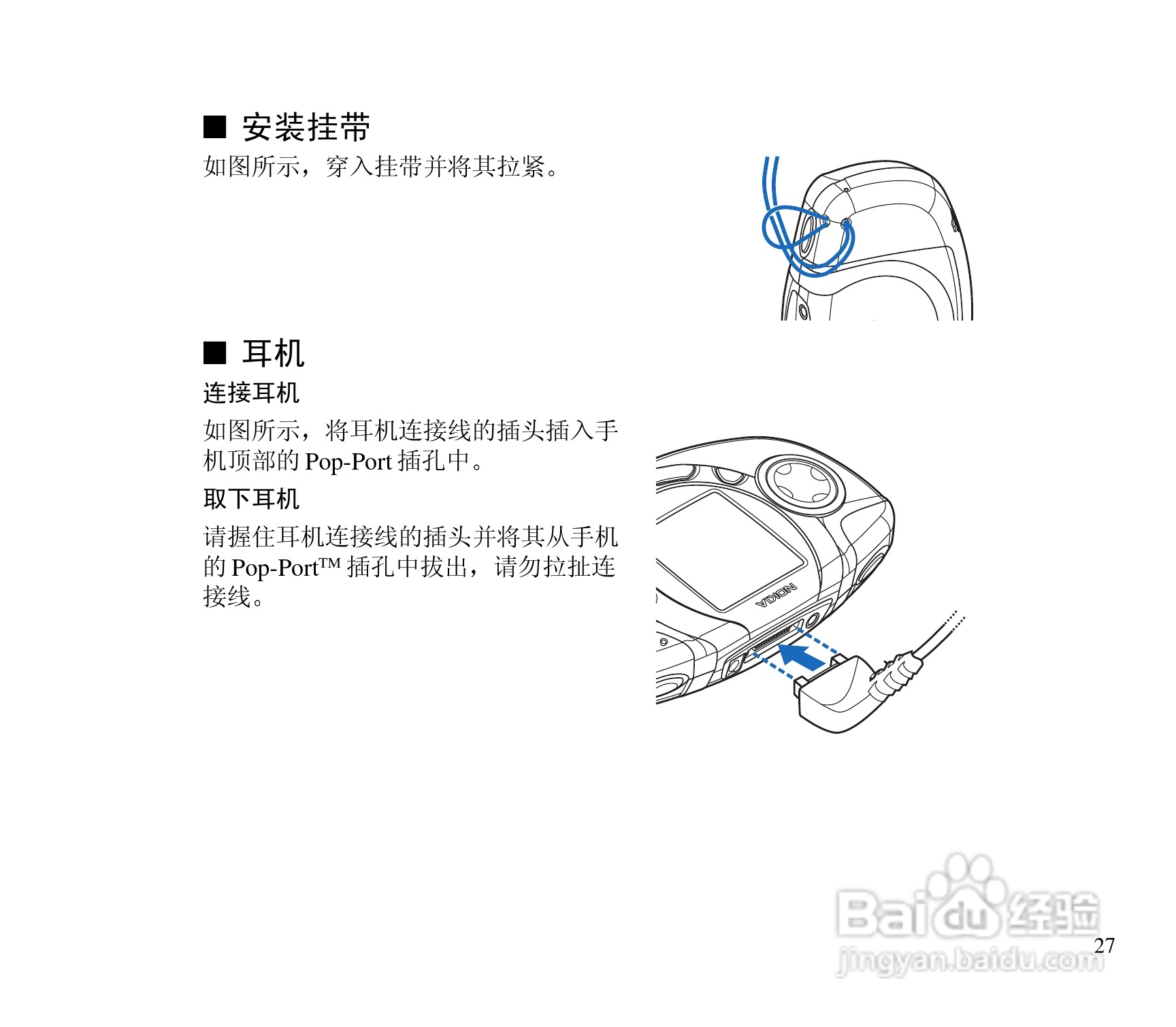 ■ 安装挂带

如图所示，穿入挂带并将其拉紧。

■ 耳机

连接耳机

如图所示，将耳机连接线的插头插入手机顶部的 Pop-Port 插孔中。

取下耳机

请握住耳机连接线的插头并将其从手机的 Pop-Port™ 插孔中拔出，请勿拉扯连接线。

NOKIA

Baidu 经验
jingyan.baidu.com

27