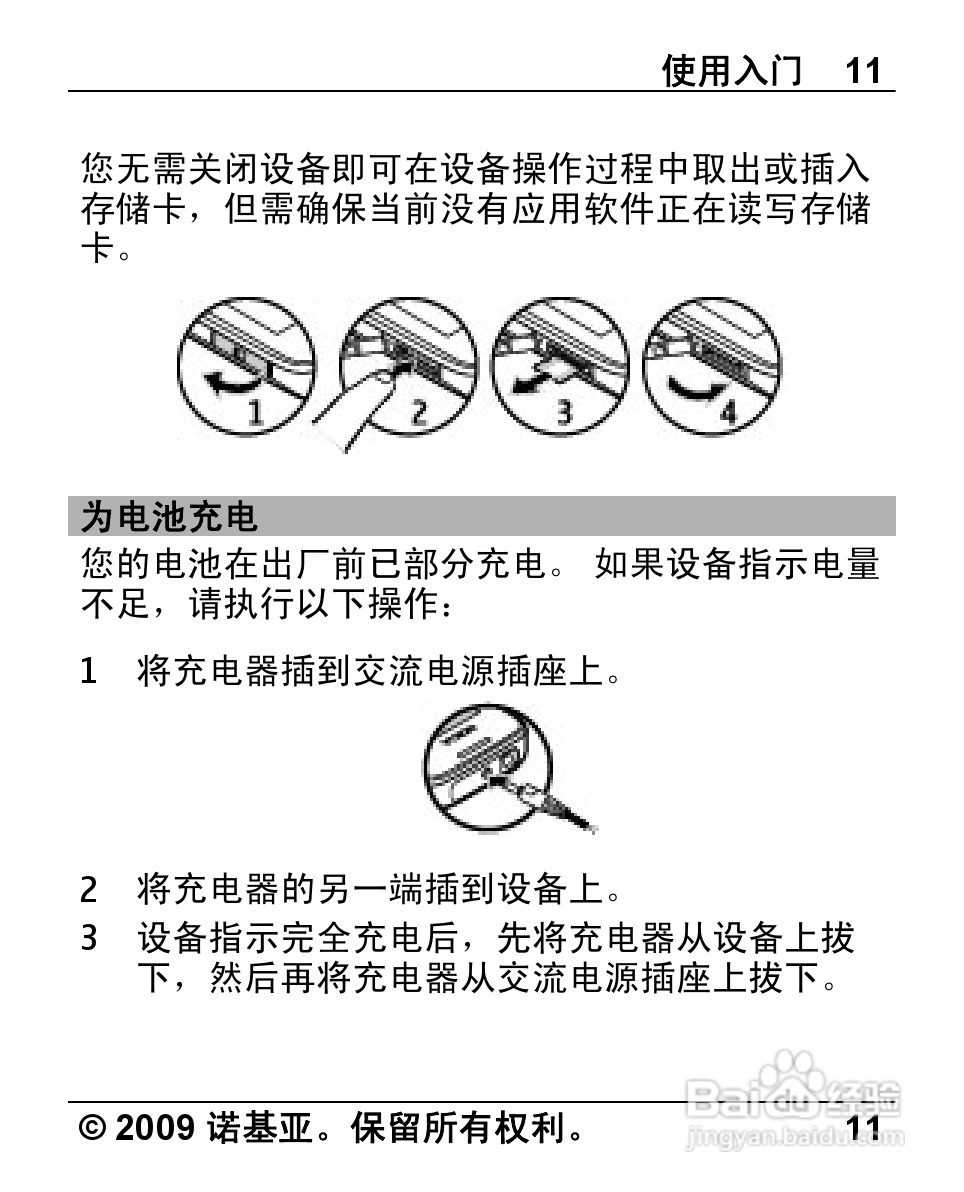 使用入门 11

您无需关闭设备即可在设备操作过程中取出或插入存储卡，但需确保当前没有应用软件正在读写存储卡。

1 2 3 4

为电池充电

您的电池在出厂前已部分充电。 如果设备指示电量不足，请执行以下操作：

1 将充电器插到交流电源插座上。

2 将充电器的另一端插到设备上。

3 设备指示完全充电后，先将充电器从设备上拔下，然后再将充电器从交流电源插座上拔下。

© 2009 诺基亚。保留所有权利。 11

Baidu经验
jingyan.baidu.com