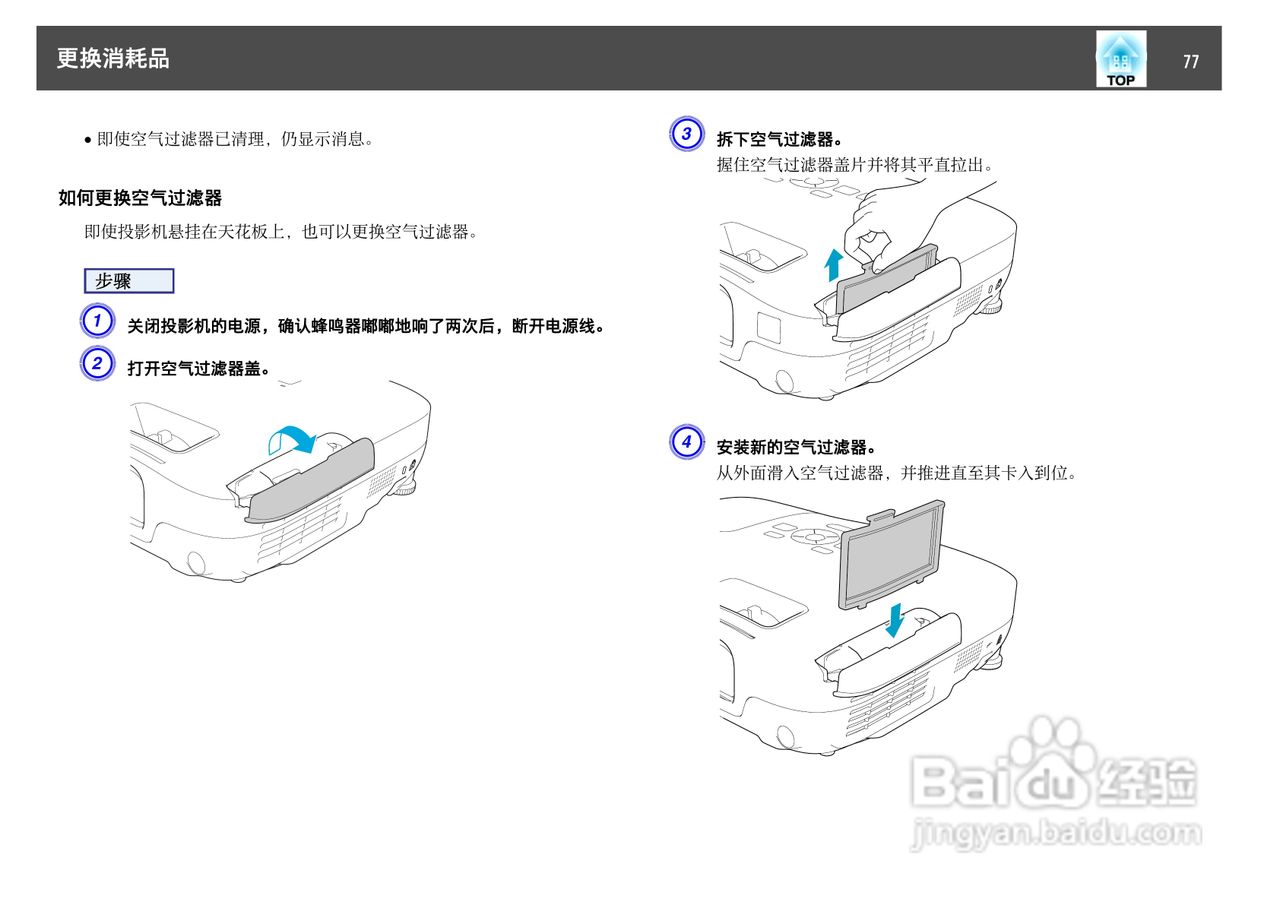 更换消耗品

TOP

77

• 即使空气过滤器已清理，仍显示消息。

如何更换空气过滤器

即使投影机悬挂在天花板上，也可以更换空气过滤器。

步骤

1 关闭投影机的电源，确认蜂鸣器嘟嘟地响了两次后，断开电源线。

2 打开空气过滤器盖。

3 拆下空气过滤器。
握住空气过滤器盖片并将其平直拉出。

4 安装新的空气过滤器。
从外面滑入空气过滤器，并推进直至其卡入到位。

Baidu 经验
jingyan.baidu.com