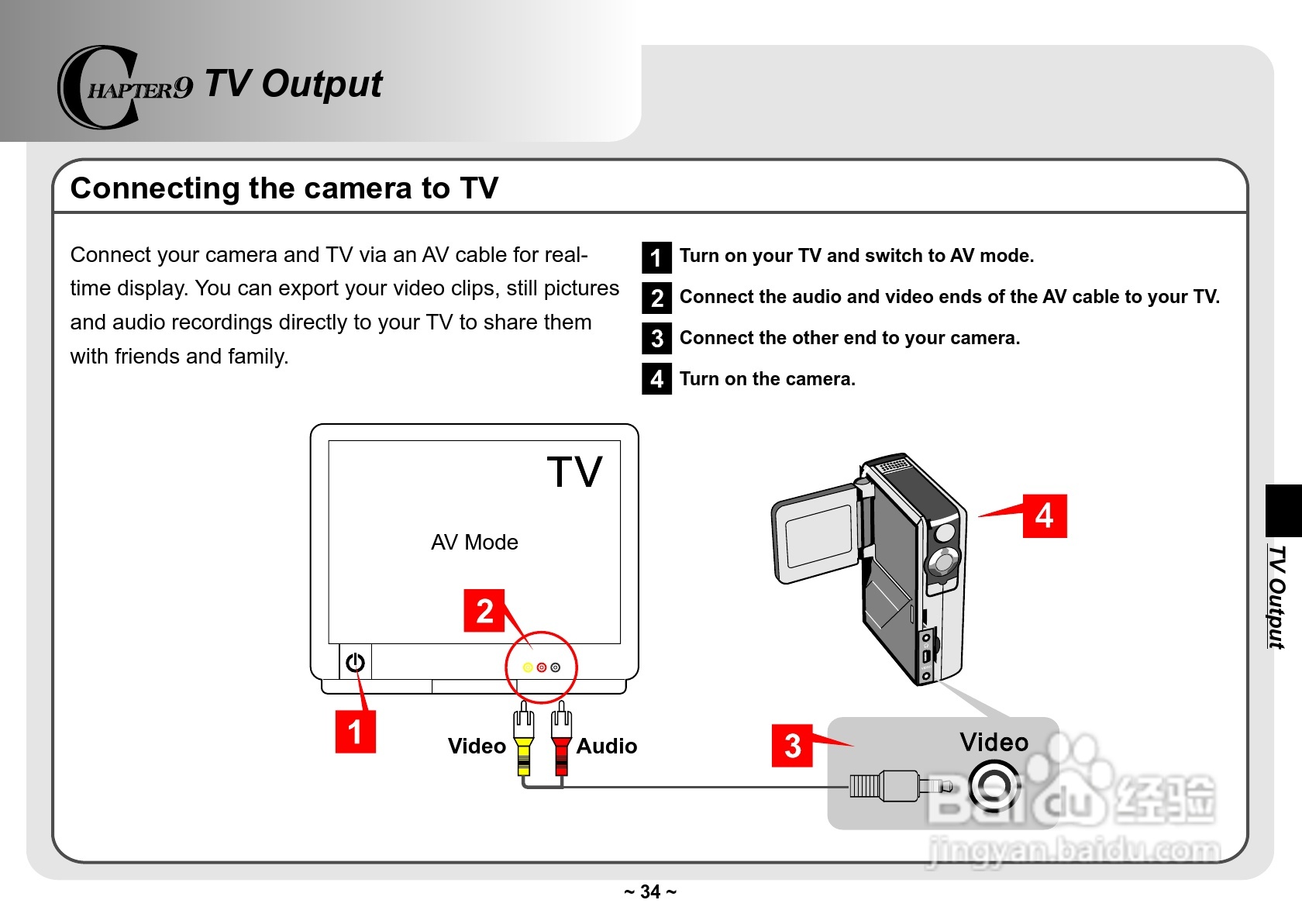 CHAPTER9 TV Output

Connecting the camera to TV

Connect your camera and TV via an AV cable for real-time display. You can export your video clips, still pictures and audio recordings directly to your TV to share them with friends and family.

1 Turn on your TV and switch to AV mode.
2 Connect the audio and video ends of the AV cable to your TV.
3 Connect the other end to your camera.
4 Turn on the camera.

TV

AV Mode

2

1

Video

Audio

4

3

Video

TV Output

Baidu 经验
jingyan.baidu.com

~ 34 ~