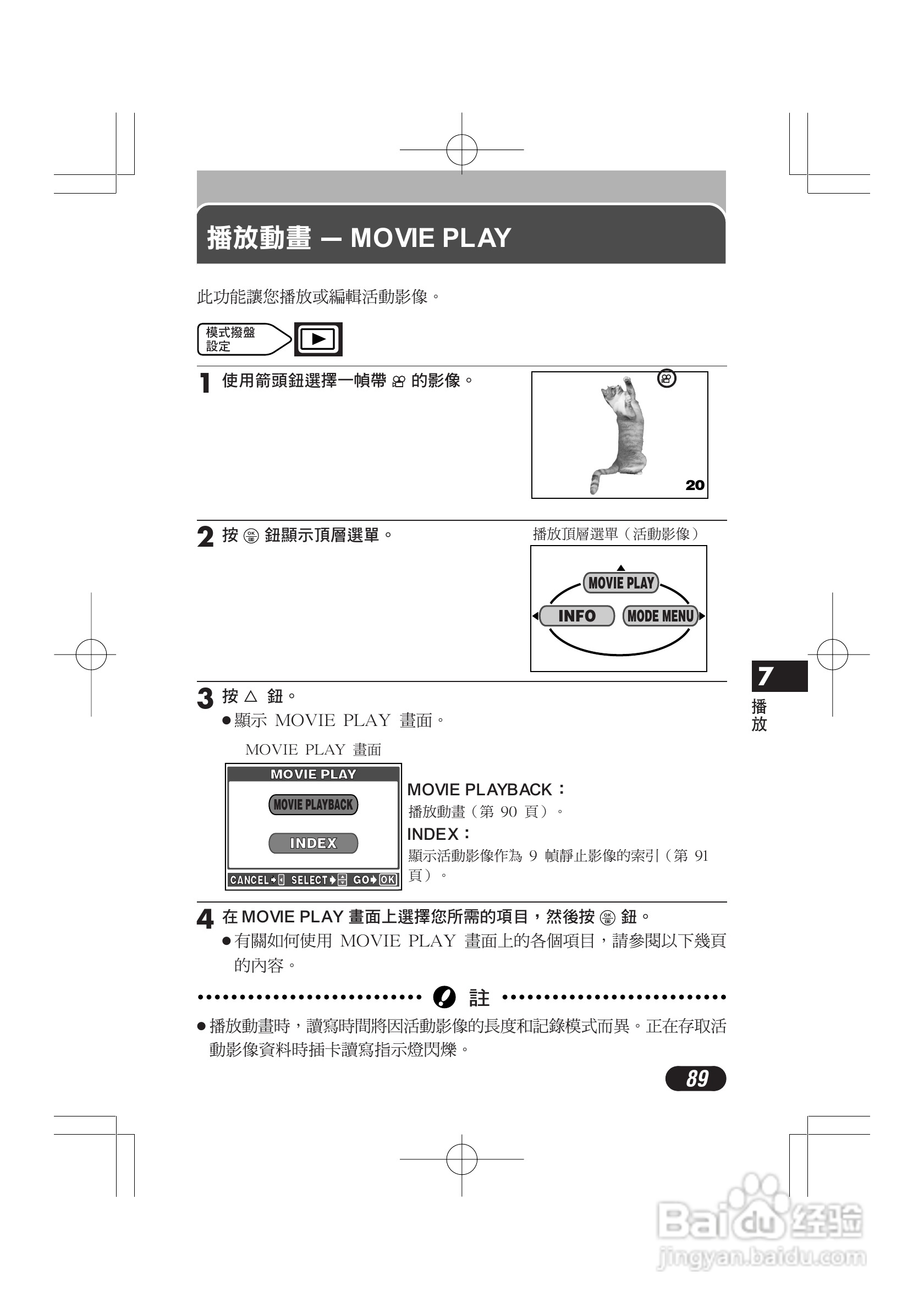 播放動畫 — MOVIE PLAY

此功能讓您播放或編輯活動影像。

模式撥盤設定

1 使用箭頭鈕選擇一幀帶 的影像。

20

2 按 鈕顯示頂層選單。

播放頂層選單（活動影像）

MOVIE PLAY
INFO
MODE MENU

3 按 △ 鈕。
● 顯示 MOVIE PLAY 畫面。

MOVIE PLAY 畫面

MOVIE PLAY
MOVIE PLAYBACK
INDEX
CANCEL SELECT GO OK

MOVIE PLAYBACK：
播放動畫（第 90 頁）。
INDEX：
顯示活動影像作為 9 幀靜止影像的索引（第 91 頁）。

4 在 MOVIE PLAY 畫面上選擇您所需的項目，然後按 鈕。
● 有關如何使用 MOVIE PLAY 畫面上的各個項目，請參閱以下幾頁的內容。

註

● 播放動畫時，讀寫時間將因活動影像的長度和記錄模式而異。正在存取活動影像資料時插卡讀寫指示燈閃爍。

7
播放

89

Baidu 经验
jingyan.baidu.com