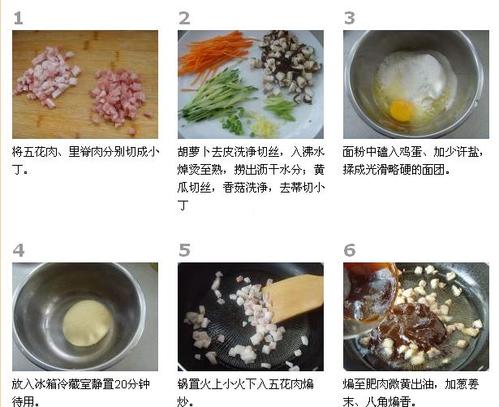 1

将五花肉、里脊肉分别切成小丁。

2

胡萝卜去皮洗净切丝，入沸水焯烫至熟，捞出沥干水分；黄瓜切丝，香菇洗净，去蒂切小丁

3

面粉中磕入鸡蛋、加少许盐，揉成光滑略硬的面团。

4

放入冰箱冷藏室静置20分钟待用。

5

锅置火上小火下入五花肉煸炒。

6

煸至肥肉微黄出油，加葱姜末、八角煸香。