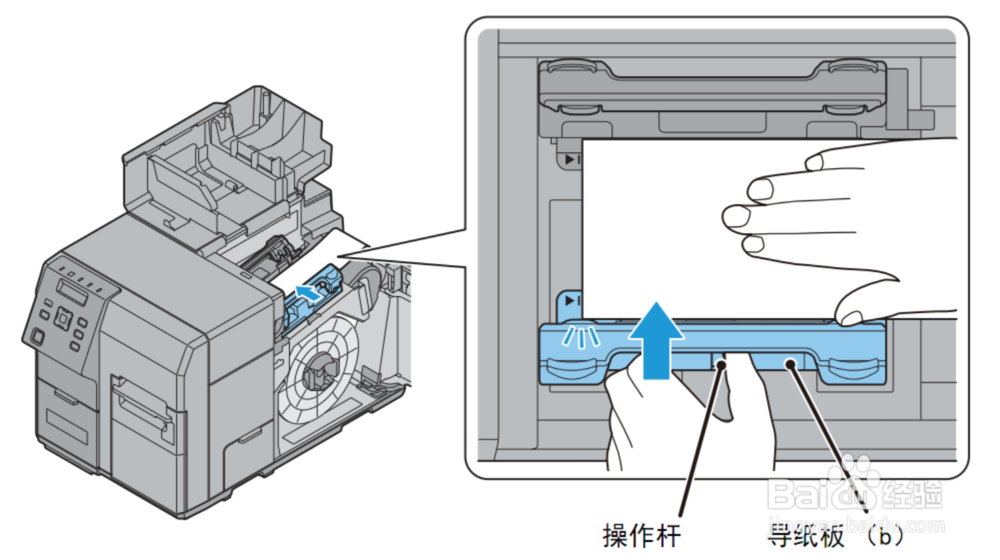 操作杆

导纸板 （b）

Baidu 经验