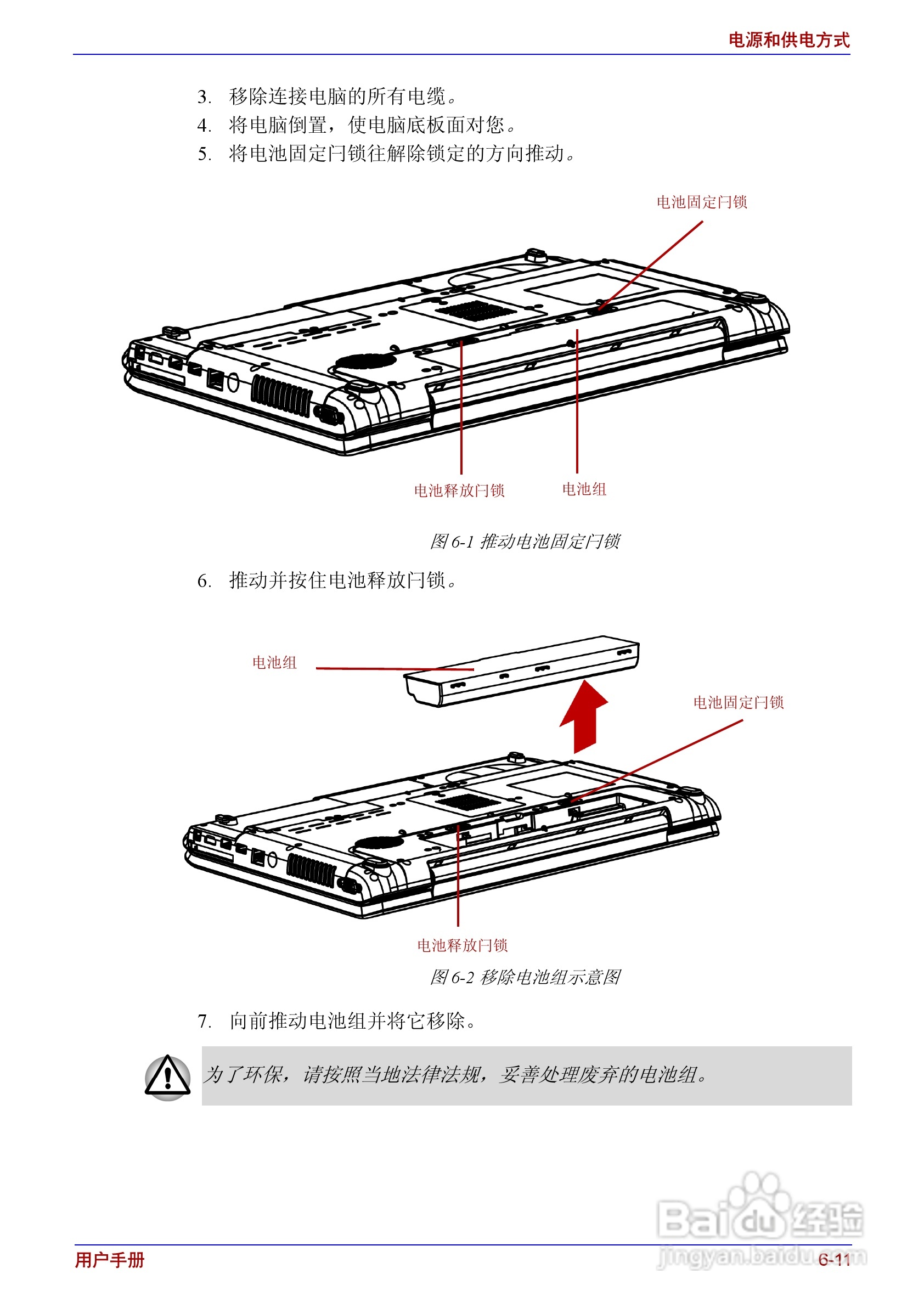 电源和供电方式

3. 移除连接电脑的所有电缆。
4. 将电脑倒置，使电脑底板面对您。
5. 将电池固定闩锁往解除锁定的方向推动。

电池固定闩锁

电池释放闩锁

电池组

图 6-1 推动电池固定闩锁

6. 推动并按住电池释放闩锁。

电池组

电池固定闩锁

电池释放闩锁

图 6-2 移除电池组示意图

7. 向前推动电池组并将它移除。

为了环保，请按照当地法律法规，妥善处理废弃的电池组。

Baidu 经验
jingyan.baidu.com

用户手册

6-11