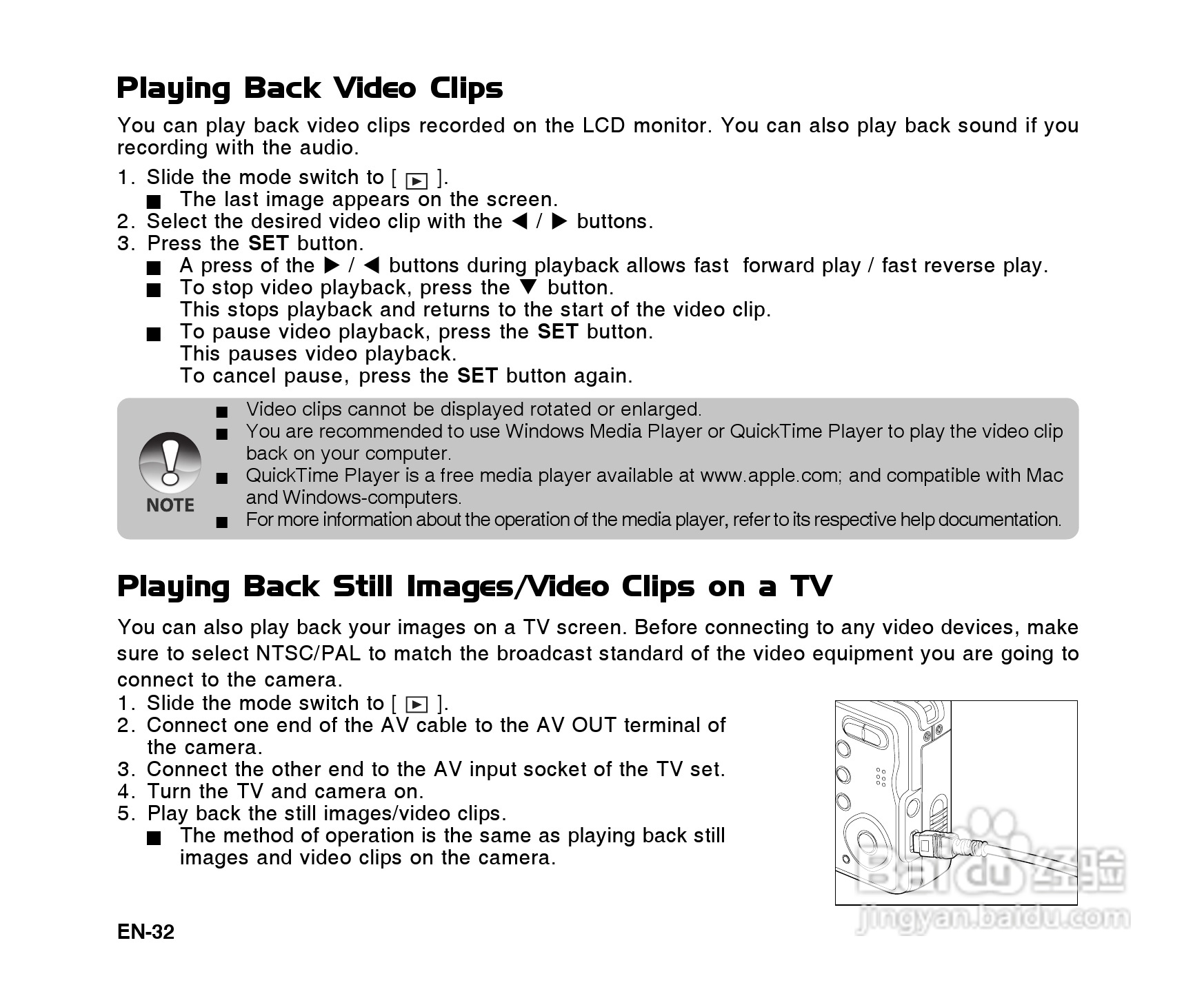 Playing Back Video Clips

You can play back video clips recorded on the LCD monitor. You can also play back sound if you recording with the audio.

1. Slide the mode switch to [ ▶ ].
■ The last image appears on the screen.
2. Select the desired video clip with the ◀ / ▶ buttons.
3. Press the SET button.
■ A press of the ▶ / ◀ buttons during playback allows fast forward play / fast reverse play.
■ To stop video playback, press the ▼ button.
This stops playback and returns to the start of the video clip.
■ To pause video playback, press the SET button.
This pauses video playback.
To cancel pause, press the SET button again.

NOTE
■ Video clips cannot be displayed rotated or enlarged.
■ You are recommended to use Windows Media Player or QuickTime Player to play the video clip back on your computer.
■ QuickTime Player is a free media player available at www.apple.com; and compatible with Mac and Windows-computers.
■ For more information about the operation of the media player, refer to its respective help documentation.

Playing Back Still Images/Video Clips on a TV

You can also play back your images on a TV screen. Before connecting to any video devices, make sure to select NTSC/PAL to match the broadcast standard of the video equipment you are going to connect to the camera.

1. Slide the mode switch to [ ▶ ].
2. Connect one end of the AV cable to the AV OUT terminal of the camera.
3. Connect the other end to the AV input socket of the TV set.
4. Turn the TV and camera on.
5. Play back the still images/video clips.
■ The method of operation is the same as playing back still images and video clips on the camera.

Baidu 经验
jingyan.baidu.com

EN-32