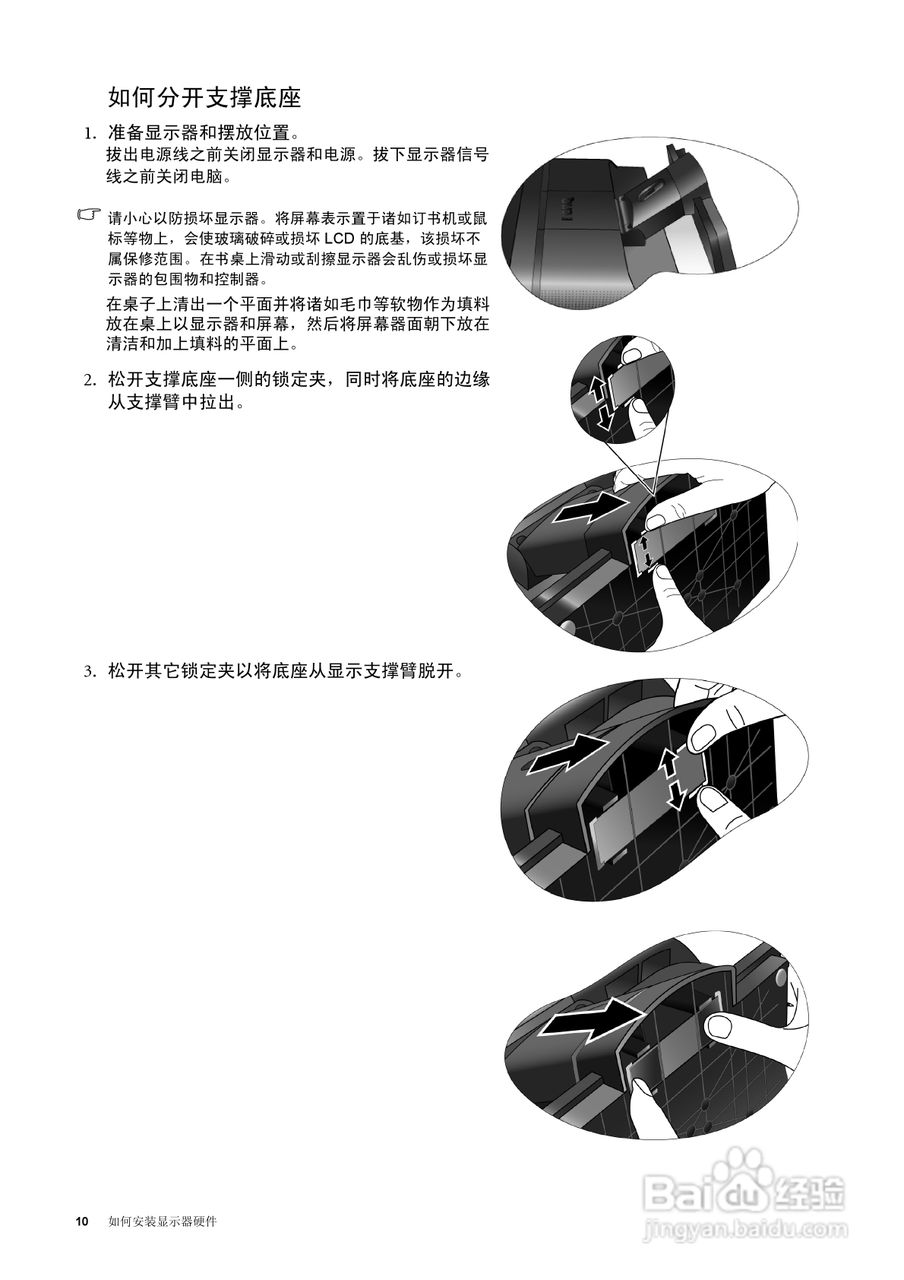 如何分开支撑底座

1. 准备显示器和摆放位置。
拔出电源线之前关闭显示器和电源。拔下显示器信号线之前关闭电脑。

请小心以防损坏显示器。将屏幕表示置于诸如订书机或鼠标等物上，会使玻璃破碎或损坏 LCD 的底基，该损坏不属保修范围。在书桌上滑动或刮擦显示器会乱伤或损坏显示器的包围物和控制器。

在桌子上清出一个平面并将诸如毛巾等软物作为填料放在桌上以显示器和屏幕，然后将屏幕器面朝下放在清洁和加上填料的平面上。

2. 松开支撑底座一侧的锁定夹，同时将底座的边缘从支撑臂中拉出。

3. 松开其它锁定夹以将底座从显示支撑臂脱开。

10 如何安装显示器硬件

Baidu 经验
jingyan.baidu.com