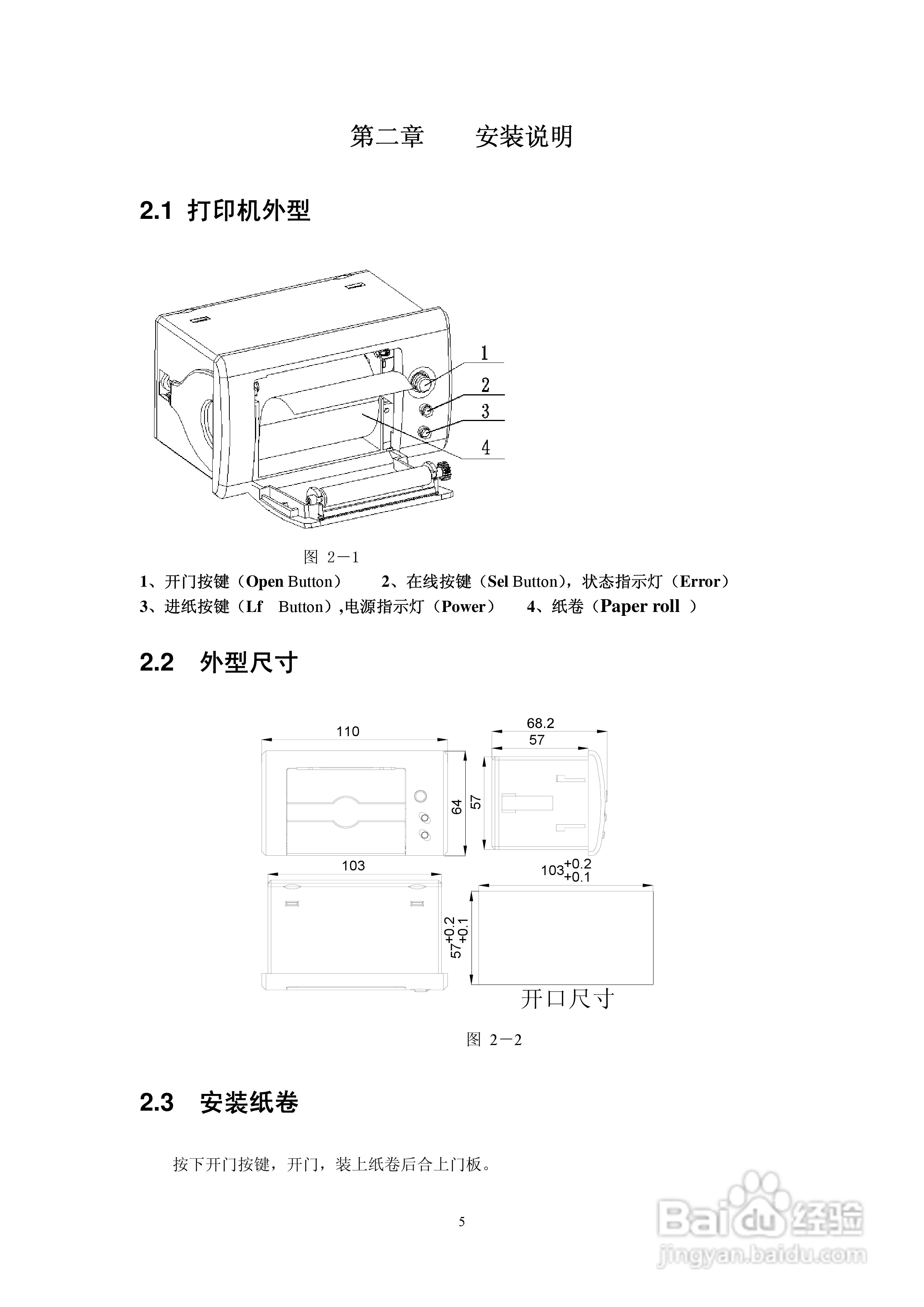 第二章　　安装说明

2.1 打印机外型

1
2
3
4

图 2－1

1、开门按键（Open Button）　2、在线按键（Sel Button），状态指示灯（Error）
3、进纸按键（Lf　Button）,电源指示灯（Power）　4、纸卷（Paper roll ）

2.2　外型尺寸

110
68.2
57
64
57
103
$103^{+0.2}_{+0.1}$
$57^{+0.2}_{+0.1}$
开口尺寸

图 2－2

2.3　安装纸卷

按下开门按键，开门，装上纸卷后合上门板。

5

Baidu 经验
jingyan.baidu.com