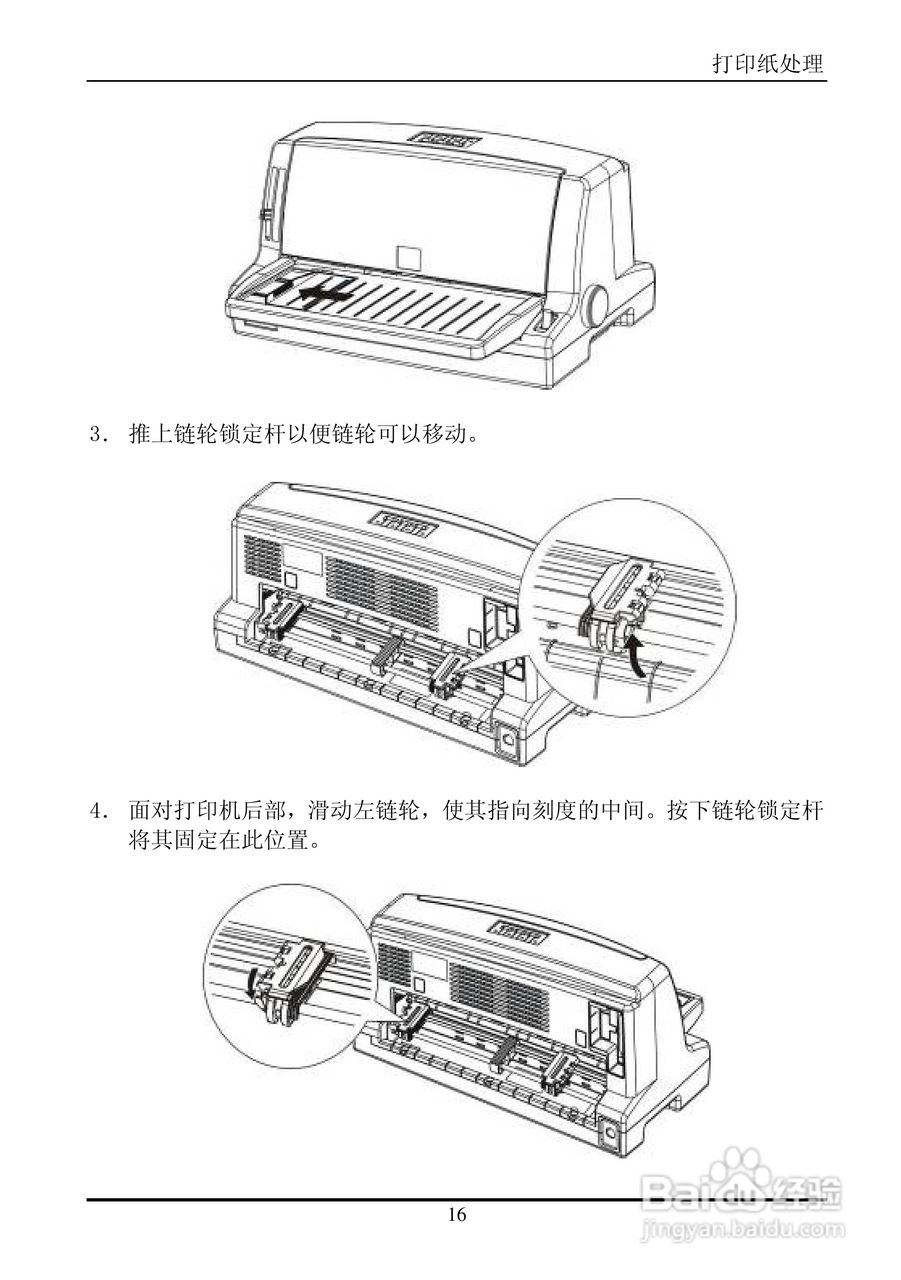 打印纸处理

3. 推上链轮锁定杆以便链轮可以移动。

4. 面对打印机后部，滑动左链轮，使其指向刻度的中间。按下链轮锁定杆将其固定在此位置。

16

Baidu经验
jingyan.baidu.com