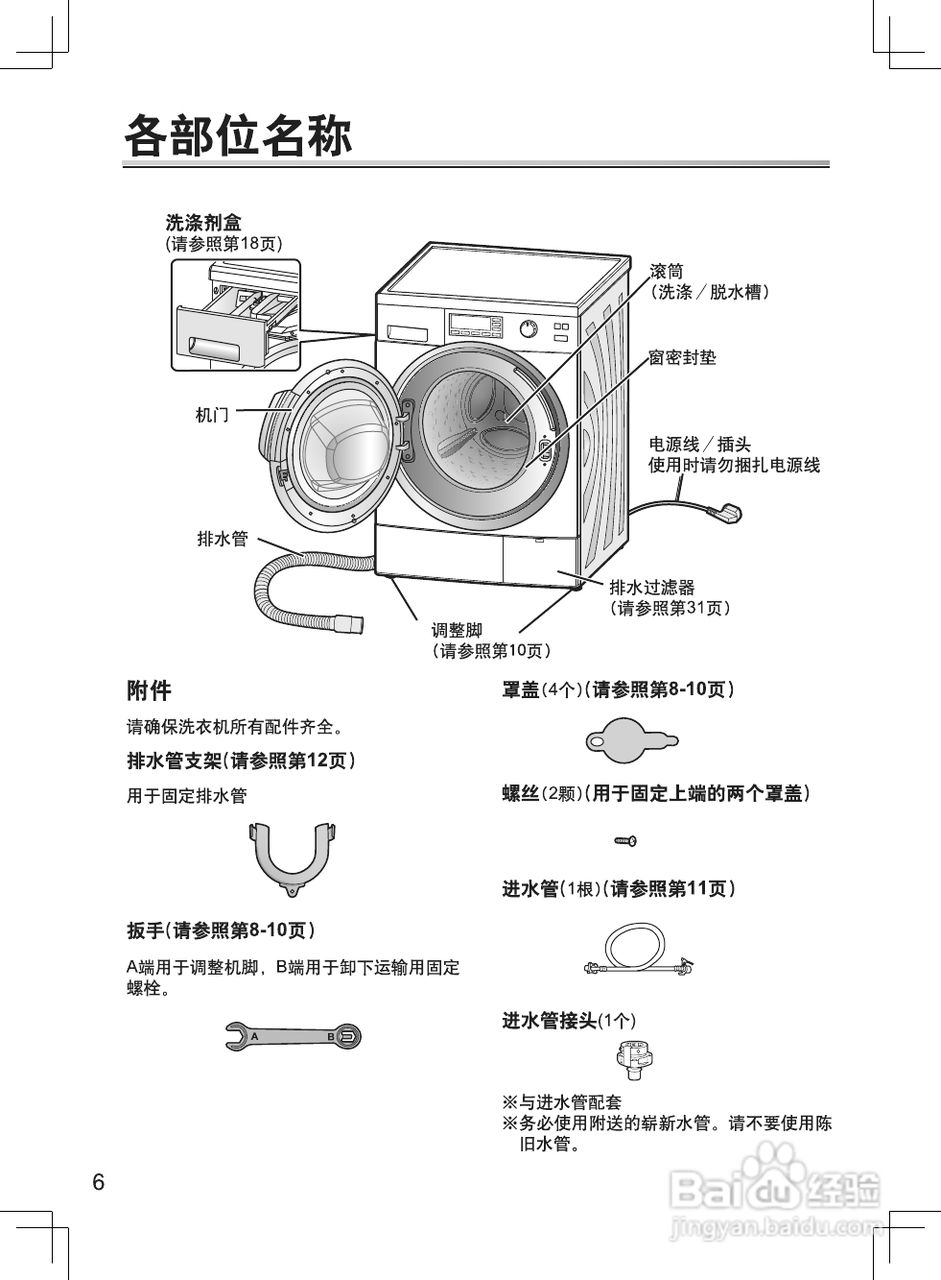 各部位名称

洗涤剂盒
(请参照第18页)

滚筒
(洗涤／脱水槽)

窗密封垫

机门

电源线／插头
使用时请勿捆扎电源线

排水管

排水过滤器
(请参照第31页)

调整脚
(请参照第10页)

附件

请确保洗衣机所有配件齐全。

排水管支架(请参照第12页)

用于固定排水管

扳手(请参照第8-10页)

A端用于调整机脚，B端用于卸下运输用固定螺栓。

A B

罩盖(4个)(请参照第8-10页)

螺丝(2颗)(用于固定上端的两个罩盖)

进水管(1根)(请参照第11页)

进水管接头(1个)

※与进水管配套
※务必使用附送的崭新水管。请不要使用陈旧水管。

6

Baidu经验
jingyan.baidu.com