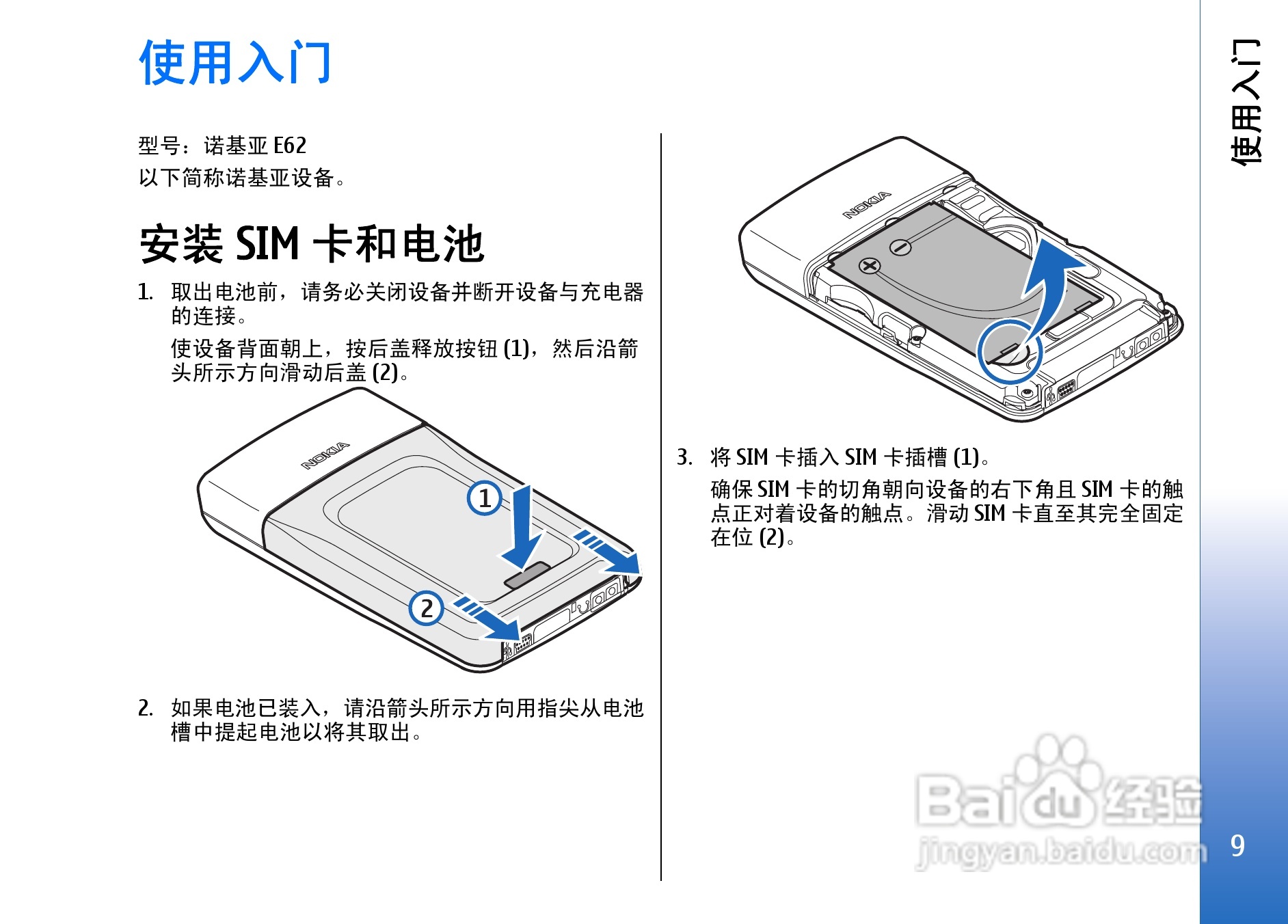 使用入门

型号：诺基亚 E62
以下简称诺基亚设备。

安装 SIM 卡和电池

1. 取出电池前，请务必关闭设备并断开设备与充电器的连接。

使设备背面朝上，按后盖释放按钮 (1)，然后沿箭头所示方向滑动后盖 (2)。

NOKIA

1

2

2. 如果电池已装入，请沿箭头所示方向用指尖从电池槽中提起电池以将其取出。

NOKIA

3. 将 SIM 卡插入 SIM 卡插槽 (1)。

确保 SIM 卡的切角朝向设备的右下角且 SIM 卡的触点正对着设备的触点。滑动 SIM 卡直至其完全固定在位 (2)。

使用入门

Baidu 经验
jingyan.baidu.com

9