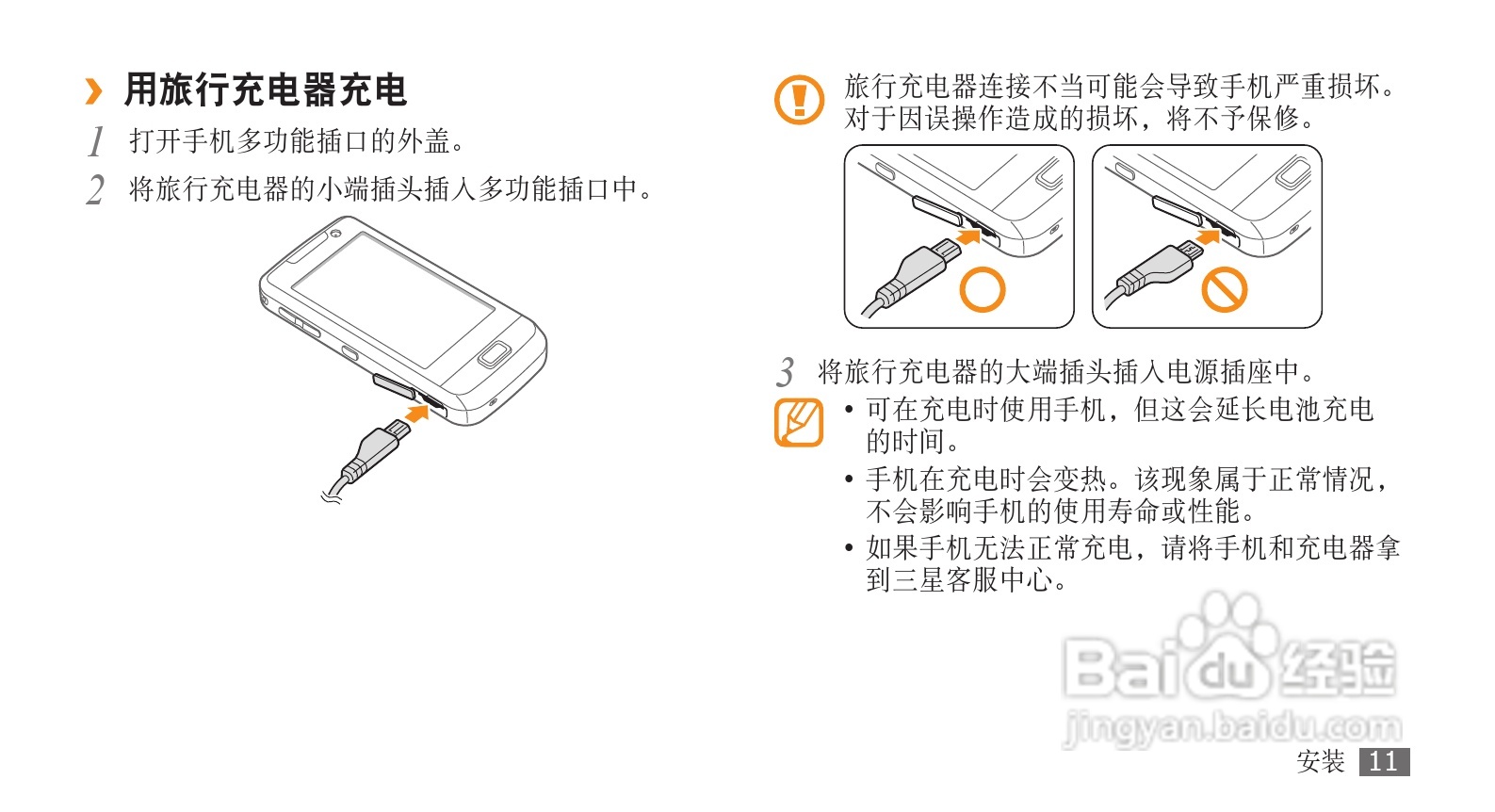 › 用旅行充电器充电

1 打开手机多功能插口的外盖。

2 将旅行充电器的小端插头插入多功能插口中。

旅行充电器连接不当可能会导致手机严重损坏。对于因误操作造成的损坏，将不予保修。

3 将旅行充电器的大端插头插入电源插座中。

• 可在充电时使用手机，但这会延长电池充电的时间。

• 手机在充电时会变热。该现象属于正常情况，不会影响手机的使用寿命或性能。

• 如果手机无法正常充电，请将手机和充电器拿到三星客服中心。

Baidu 经验
jingyan.baidu.com

安装 11