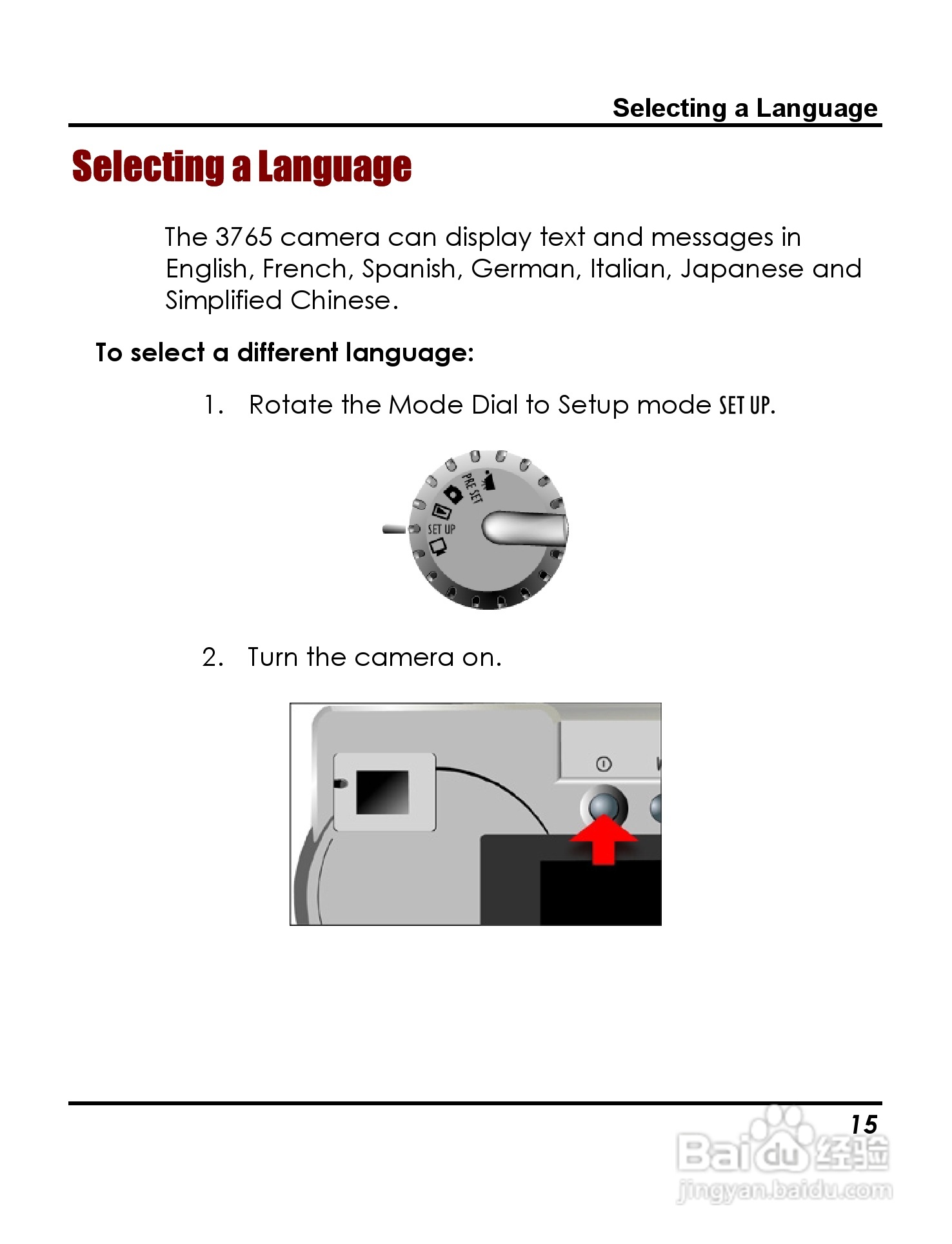 Selecting a Language

Selecting a Language

The 3765 camera can display text and messages in English, French, Spanish, German, Italian, Japanese and Simplified Chinese.

To select a different language:

1. Rotate the Mode Dial to Setup mode SET UP.

PRE SET
SET UP

2. Turn the camera on.

15

Baidu 经验
jingyan.baidu.com