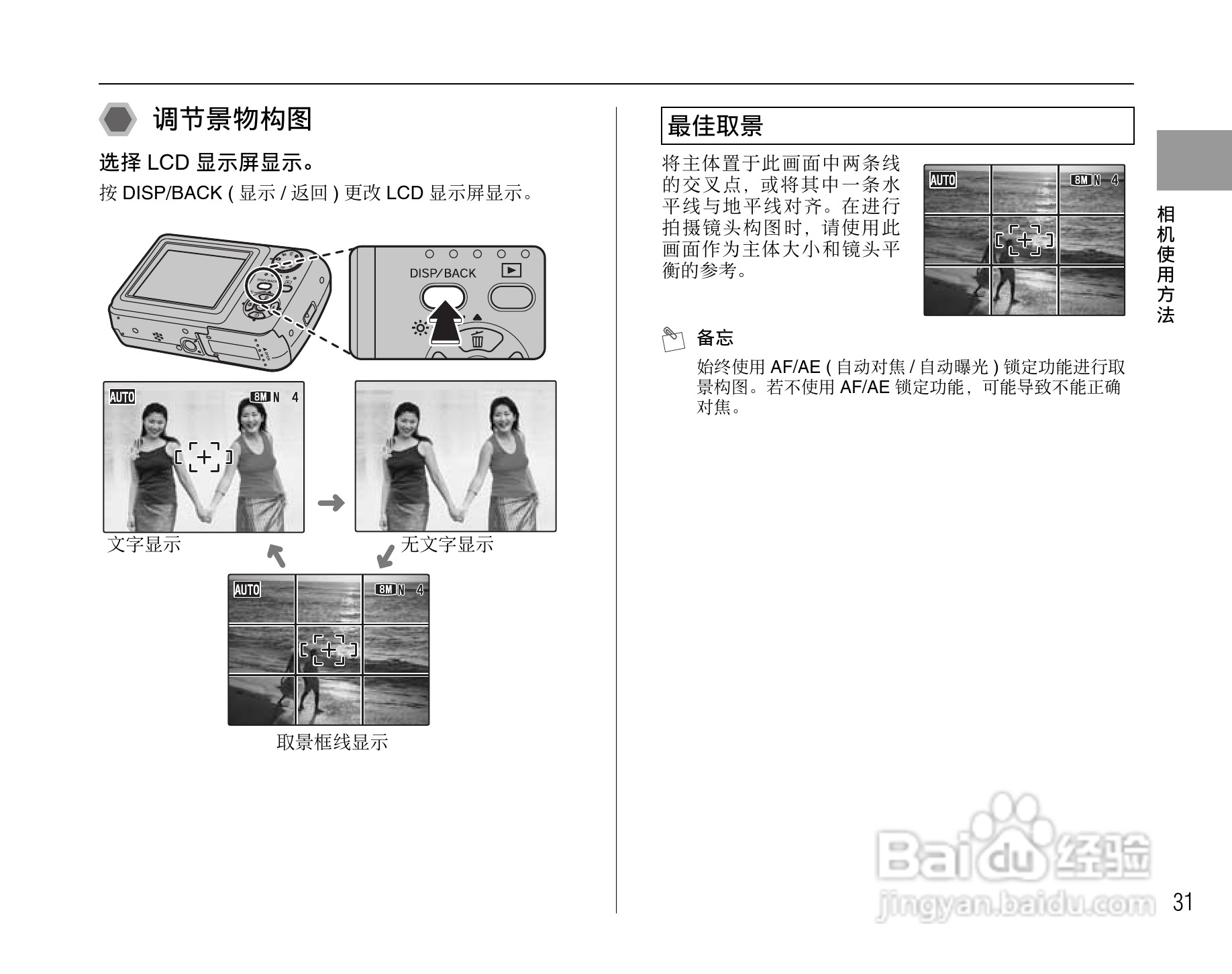 调节景物构图

选择 LCD 显示屏显示。

按 DISP/BACK ( 显示 / 返回 ) 更改 LCD 显示屏显示。

DISP/BACK

AUTO 8M N 4

文字显示

无文字显示

AUTO 8M N 4

取景框线显示

最佳取景

将主体置于此画面中两条线的交叉点，或将其中一条水平线与地平线对齐。在进行拍摄镜头构图时，请使用此画面作为主体大小和镜头平衡的参考。

AUTO 8M N 4

备忘

始终使用 AF/AE ( 自动对焦 / 自动曝光 ) 锁定功能进行取景构图。若不使用 AF/AE 锁定功能，可能导致不能正确对焦。

相机使用方法

Baidu 经验
jingyan.baidu.com

31