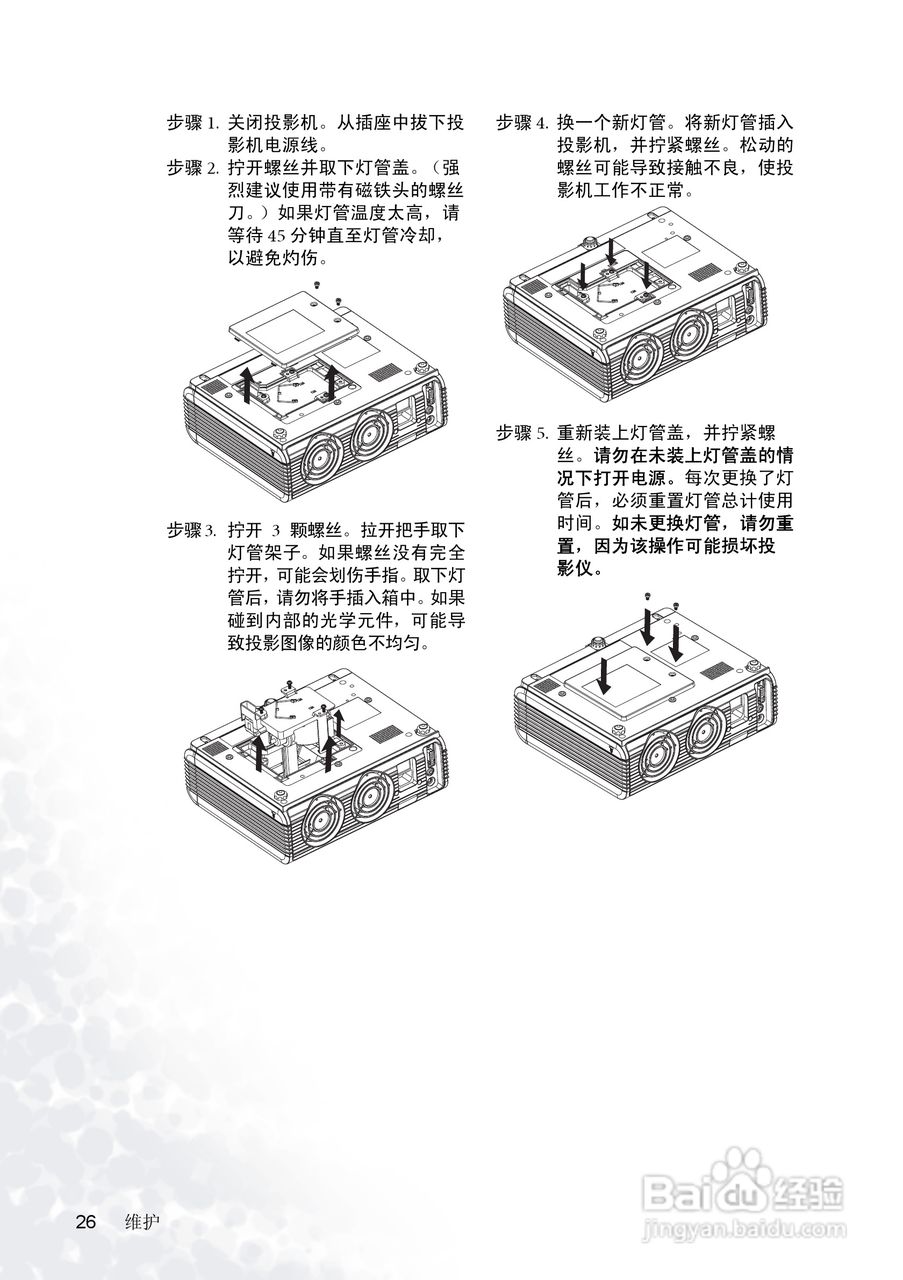 步骤 1. 关闭投影机。从插座中拔下投影机电源线。

步骤 2. 拧开螺丝并取下灯管盖。（强烈建议使用带有磁铁头的螺丝刀。）如果灯管温度太高，请等待 45 分钟直至灯管冷却，以避免灼伤。

步骤 3. 拧开 3 颗螺丝。拉开把手取下灯管架子。如果螺丝没有完全拧开，可能会划伤手指。取下灯管后，请勿将手插入箱中。如果碰到内部的光学元件，可能导致投影图像的颜色不均匀。

步骤 4. 换一个新灯管。将新灯管插入投影机，并拧紧螺丝。松动的螺丝可能导致接触不良，使投影机工作不正常。

步骤 5. 重新装上灯管盖，并拧紧螺丝。请勿在未装上灯管盖的情况下打开电源。每次更换了灯管后，必须重置灯管总计使用时间。如未更换灯管，请勿重置，因为该操作可能损坏投影仪。

26 维护

Baidu 经验
jingyan.baidu.com