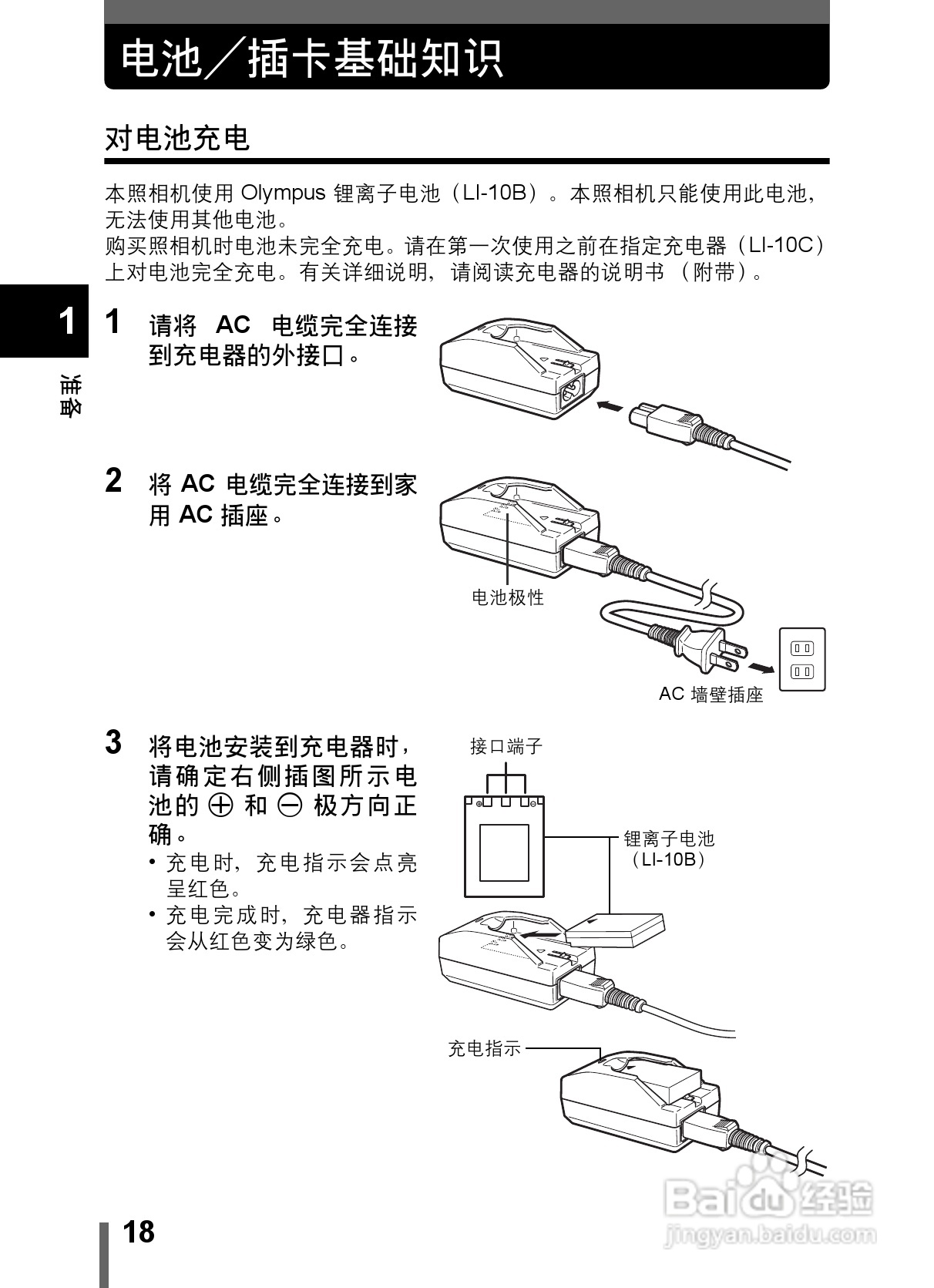 电池／插卡基础知识

对电池充电

本照相机使用 Olympus 锂离子电池（LI-10B）。本照相机只能使用此电池，无法使用其他电池。
购买照相机时电池未完全充电。请在第一次使用之前在指定充电器（LI-10C）上对电池完全充电。有关详细说明，请阅读充电器的说明书（附带）。

1

准备

1 请将 AC 电缆完全连接到充电器的外接口。

2 将 AC 电缆完全连接到家用 AC 插座。

电池极性

AC 墙壁插座

3 将电池安装到充电器时，请确定右侧插图所示电池的 ⊕ 和 ⊖ 极方向正确。
• 充电时，充电指示会点亮呈红色。
• 充电完成时，充电器指示会从红色变为绿色。

接口端子

锂离子电池（LI-10B）

充电指示

18

Baidu 经验
jingyan.baidu.com