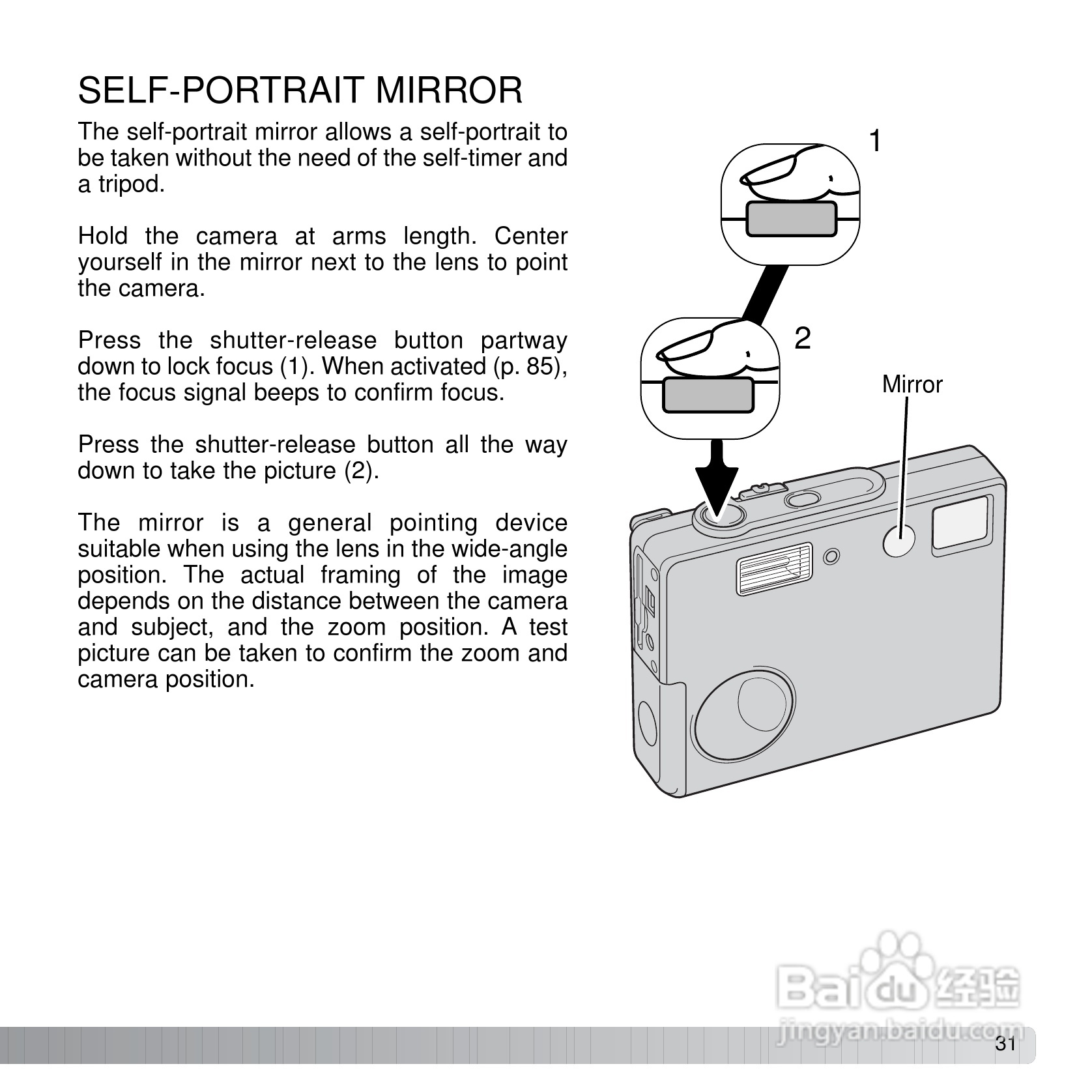 SELF-PORTRAIT MIRROR

The self-portrait mirror allows a self-portrait to be taken without the need of the self-timer and a tripod.

Hold the camera at arms length. Center yourself in the mirror next to the lens to point the camera.

Press the shutter-release button partway down to lock focus (1). When activated (p. 85), the focus signal beeps to confirm focus.

Press the shutter-release button all the way down to take the picture (2).

The mirror is a general pointing device suitable when using the lens in the wide-angle position. The actual framing of the image depends on the distance between the camera and subject, and the zoom position. A test picture can be taken to confirm the zoom and camera position.

1

2

Mirror

Baidu 经验
jingyan.baidu.com

31