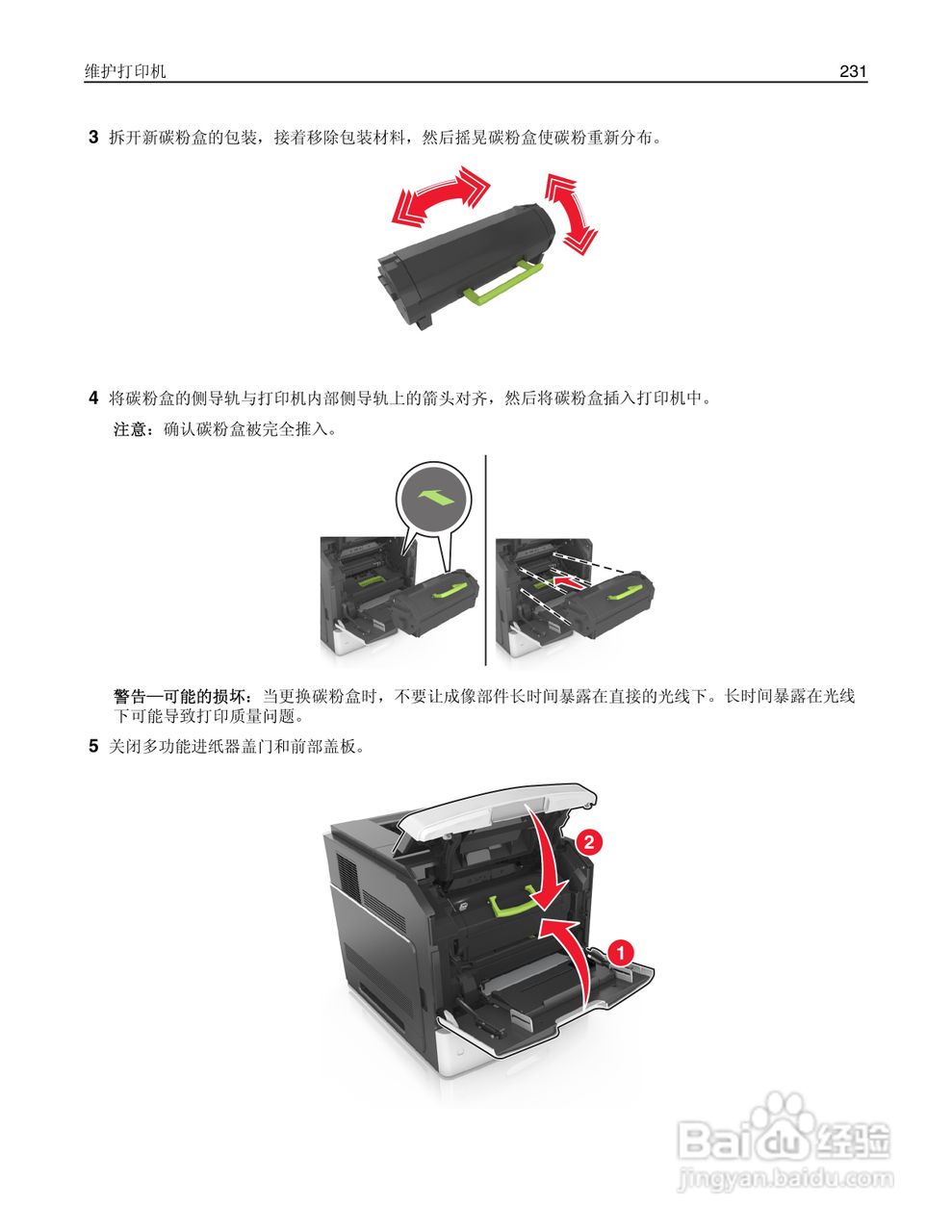 维护打印机 231

3 拆开新碳粉盒的包装，接着移除包装材料，然后摇晃碳粉盒使碳粉重新分布。

4 将碳粉盒的侧导轨与打印机内部侧导轨上的箭头对齐，然后将碳粉盒插入打印机中。

注意：确认碳粉盒被完全推入。

警告—可能的损坏：当更换碳粉盒时，不要让成像部件长时间暴露在直接的光线下。长时间暴露在光线下可能导致打印质量问题。

5 关闭多功能进纸器盖门和前部盖板。

2

1

Baidu经验
jingyan.baidu.com