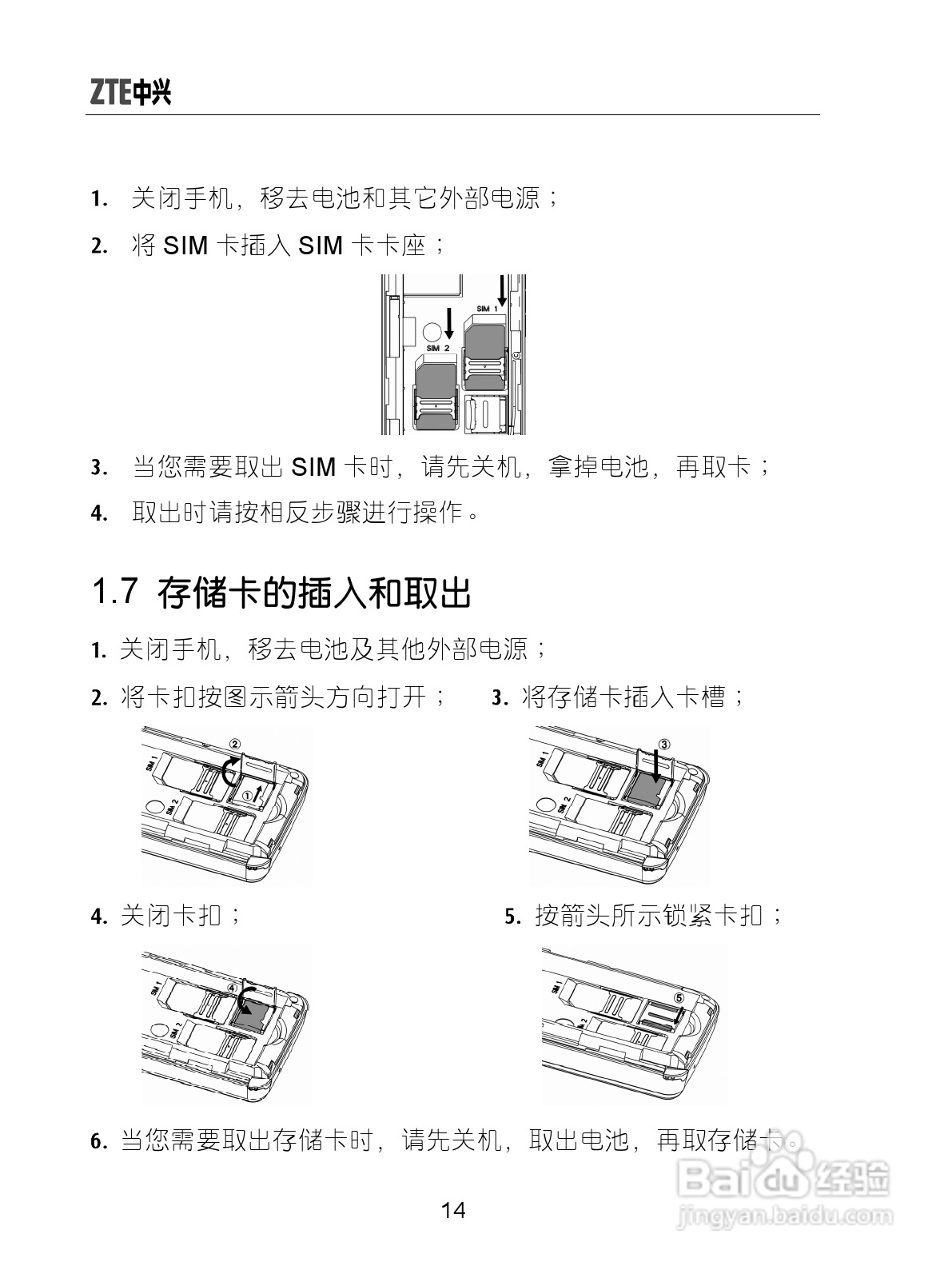 ZTE中兴

1. 关闭手机，移去电池和其它外部电源；

2. 将 SIM 卡插入 SIM 卡卡座；

SIM 1

SIM 2

3. 当您需要取出 SIM 卡时，请先关机，拿掉电池，再取卡；

4. 取出时请按相反步骤进行操作。

1.7 存储卡的插入和取出

1. 关闭手机，移去电池及其他外部电源；

2. 将卡扣按图示箭头方向打开；

3. 将存储卡插入卡槽；

SIM 1
SIM 2
②
①

SIM 1
SIM 2
③

4. 关闭卡扣；

5. 按箭头所示锁紧卡扣；

SIM 1
SIM 2
④

SIM 1
SIM 2
⑤

6. 当您需要取出存储卡时，请先关机，取出电池，再取存储卡。

14

Baidu 经验
jingyan.baidu.com