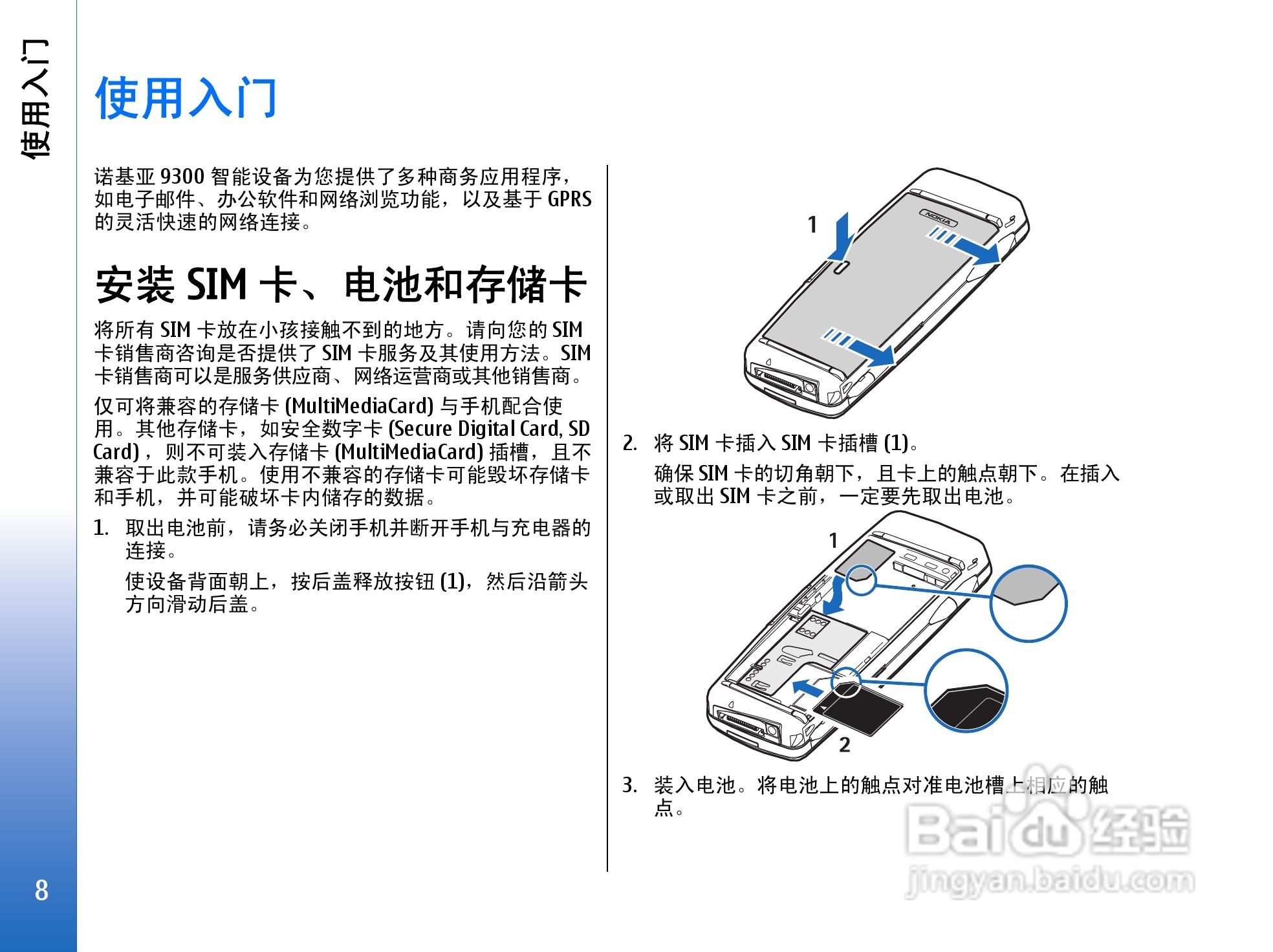 使用入门

使用入门

诺基亚 9300 智能设备为您提供了多种商务应用程序，如电子邮件、办公软件和网络浏览功能，以及基于 GPRS 的灵活快速的网络连接。

安装 SIM 卡、电池和存储卡

将所有 SIM 卡放在小孩接触不到的地方。请向您的 SIM 卡销售商咨询是否提供了 SIM 卡服务及其使用方法。SIM 卡销售商可以是服务供应商、网络运营商或其他销售商。

仅可将兼容的存储卡 (MultiMediaCard) 与手机配合使用。其他存储卡，如安全数字卡 (Secure Digital Card, SD Card)，则不可装入存储卡 (MultiMediaCard) 插槽，且不兼容于此款手机。使用不兼容的存储卡可能毁坏存储卡和手机，并可能破坏卡内储存的数据。

1. 取出电池前，请务必关闭手机并断开手机与充电器的连接。

使设备背面朝上，按后盖释放按钮 (1)，然后沿箭头方向滑动后盖。

1

NOKIA

2. 将 SIM 卡插入 SIM 卡插槽 (1)。

确保 SIM 卡的切角朝下，且卡上的触点朝下。在插入或取出 SIM 卡之前，一定要先取出电池。

1

2

3. 装入电池。将电池上的触点对准电池槽上相应的触点。

Baidu 经验
jingyan.baidu.com

8