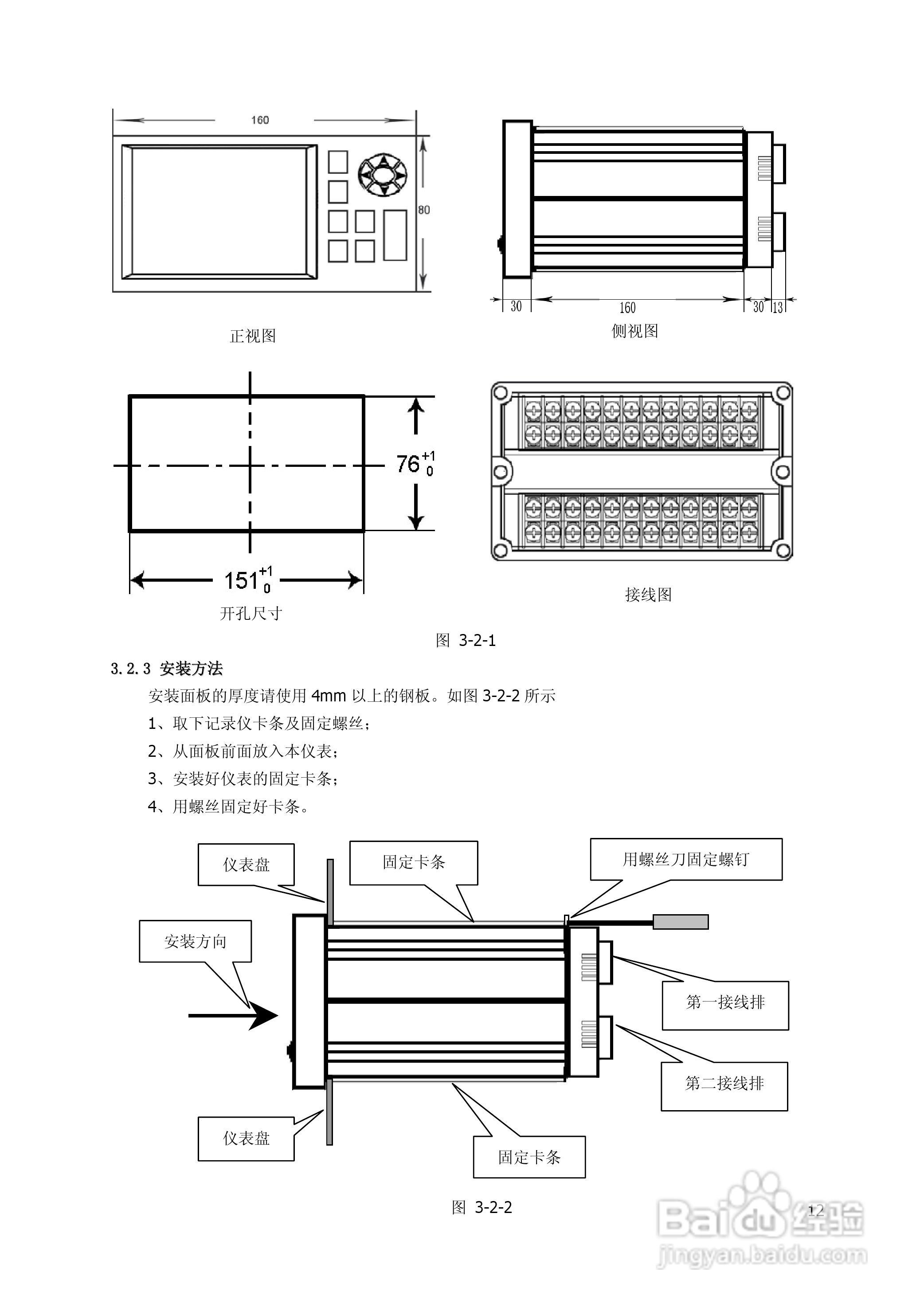 160

80

正视图

30 160 30 13

侧视图

$76^{+1}_{0}$

$151^{+1}_{0}$

开孔尺寸

接线图

图 3-2-1

3.2.3 安装方法

安装面板的厚度请使用 4mm 以上的钢板。如图 3-2-2 所示

1、取下记录仪卡条及固定螺丝；

2、从面板前面放入本仪表；

3、安装好仪表的固定卡条；

4、用螺丝固定好卡条。

仪表盘

固定卡条

用螺丝刀固定螺钉

安装方向

第一接线排

第二接线排

仪表盘

固定卡条

图 3-2-2

12

Baidu 经验
jingyan.baidu.com