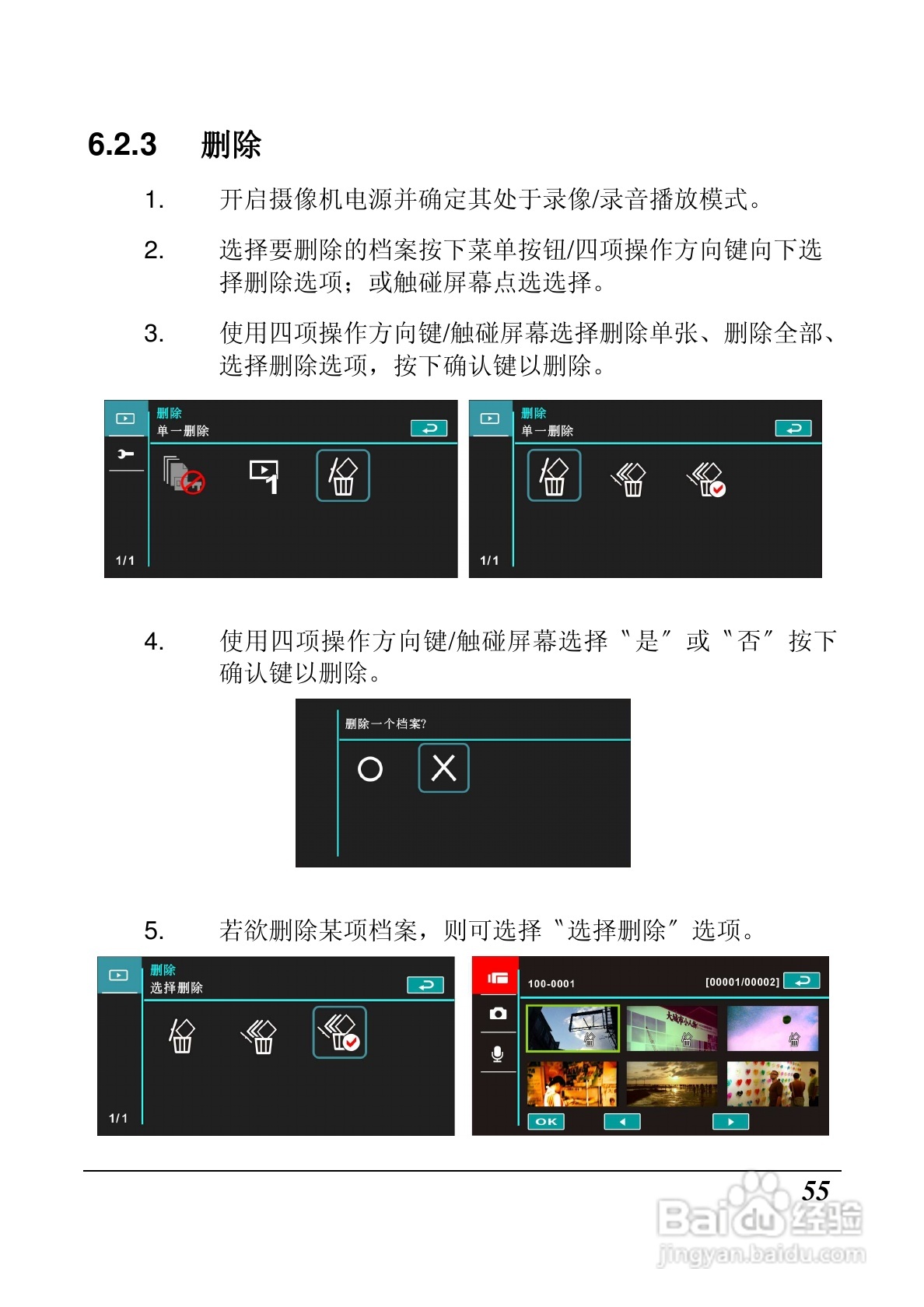 6.2.3 删除

1. 开启摄像机电源并确定其处于录像/录音播放模式。

2. 选择要删除的档案按下菜单按钮/四项操作方向键向下选择删除选项；或触碰屏幕点选选择。

3. 使用四项操作方向键/触碰屏幕选择删除单张、删除全部、选择删除选项，按下确认键以删除。

删除
单一删除
1/1

删除
单一删除
1/1

4. 使用四项操作方向键/触碰屏幕选择〝是〞或〝否〞按下确认键以删除。

删除一个档案?

5. 若欲删除某项档案，则可选择〝选择删除〞选项。

删除
选择删除
1/1

100-0001
[00001/00002]
大城市小人物
OK

55

Baidu经验
jingyan.baidu.com