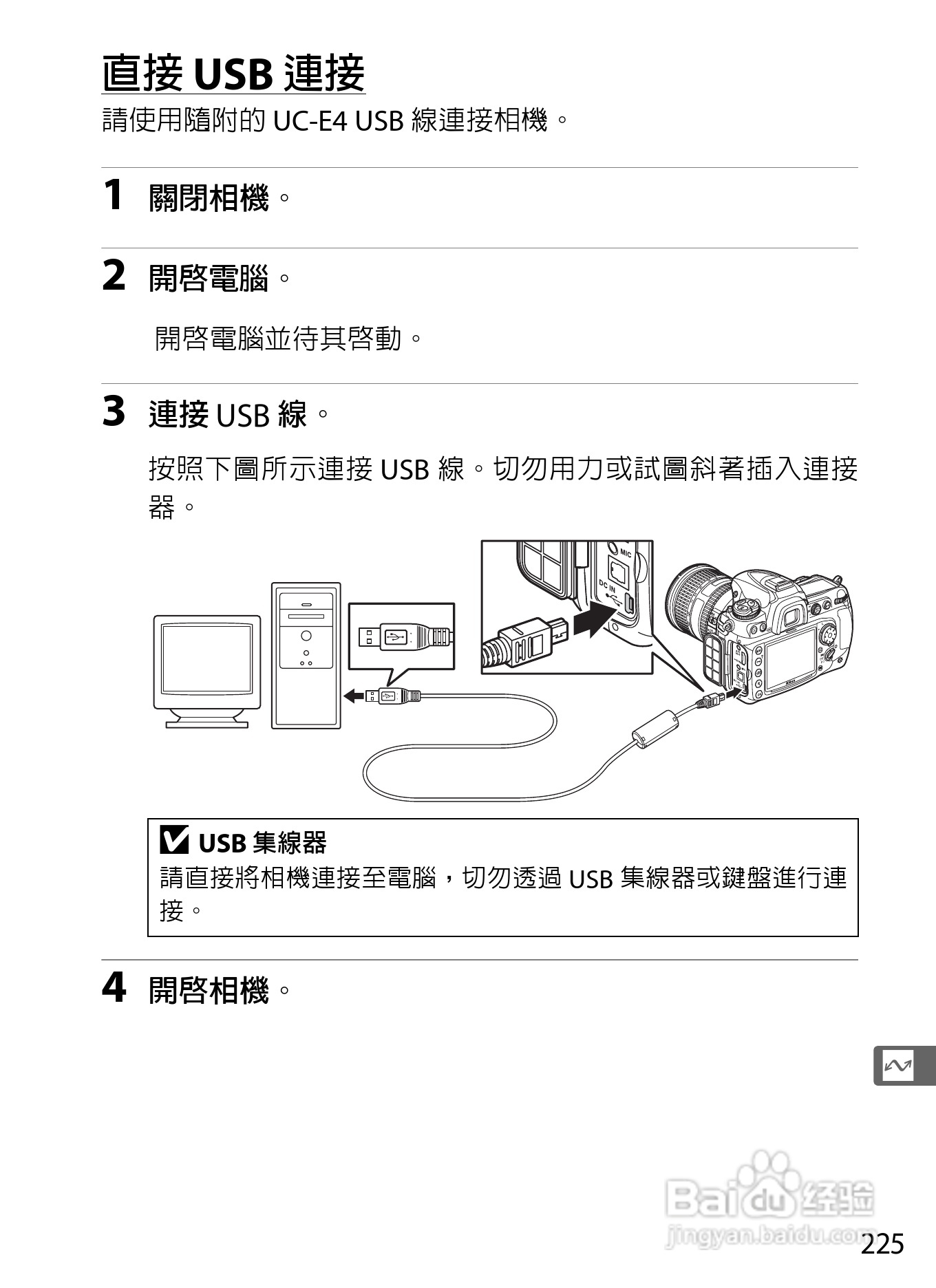 直接 USB 連接

請使用隨附的 UC-E4 USB 線連接相機。

1 關閉相機。

2 開啓電腦。

開啓電腦並待其啓動。

3 連接 USB 線。

按照下圖所示連接 USB 線。切勿用力或試圖斜著插入連接器。

MIC
DC IN

USB 集線器
請直接將相機連接至電腦，切勿透過 USB 集線器或鍵盤進行連接。

4 開啓相機。

Baidu 经验
jingyan.baidu.com

225