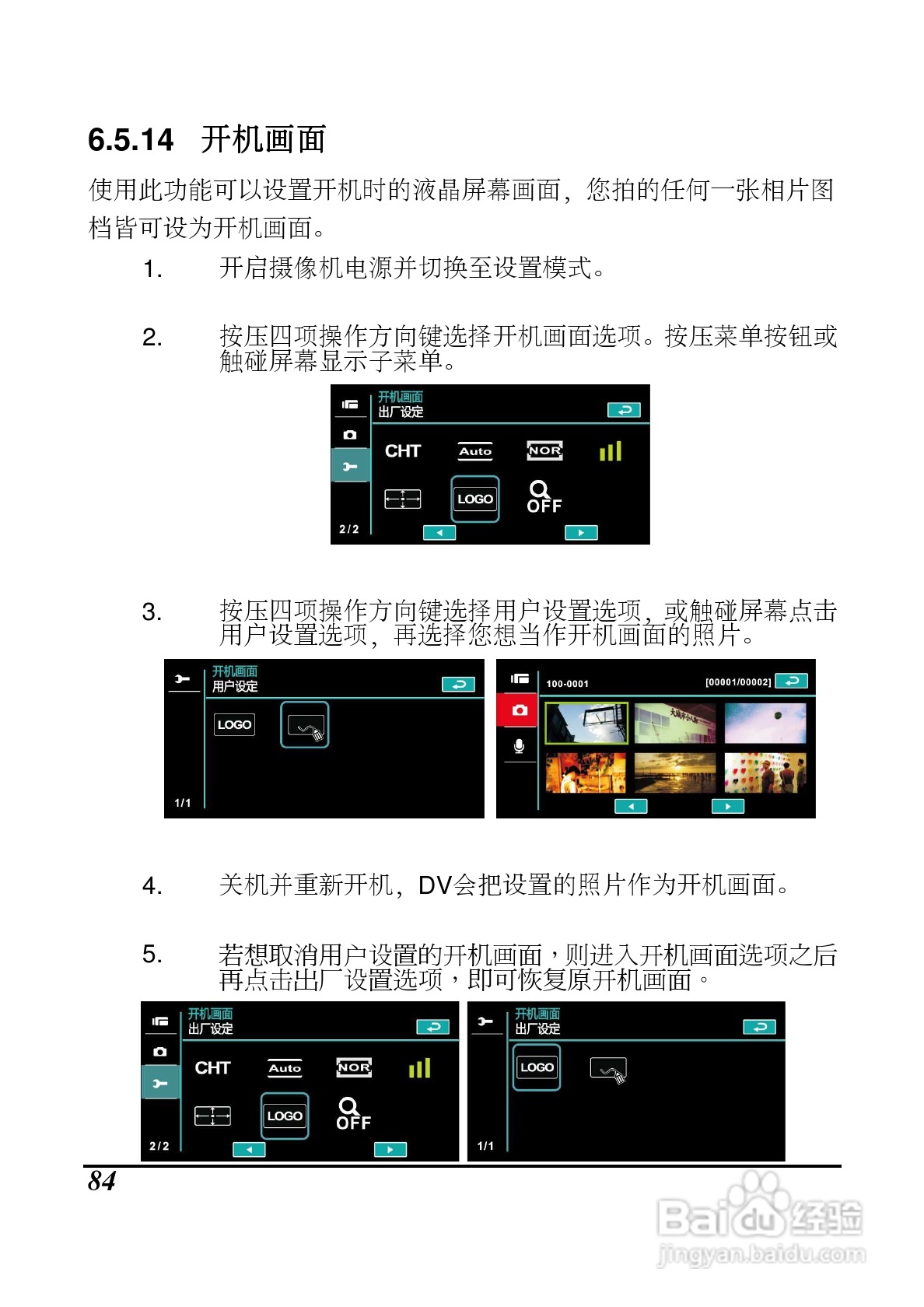 6.5.14 开机画面

使用此功能可以设置开机时的液晶屏幕画面，您拍的任何一张相片图档皆可设为开机画面。

1. 开启摄像机电源并切换至设置模式。

2. 按压四项操作方向键选择开机画面选项。按压菜单按钮或触碰屏幕显示子菜单。

开机画面
出厂设定
CHT Auto NOR
LOGO
OFF
2/2

3. 按压四项操作方向键选择用户设置选项，或触碰屏幕点击用户设置选项，再选择您想当作开机画面的照片。

开机画面
用户设定
LOGO
1/1

100-0001 [00001/00002]

4. 关机并重新开机，DV会把设置的照片作为开机画面。

5. 若想取消用户设置的开机画面，则进入开机画面选项之后再点击出厂设置选项，即可恢复原开机画面。

开机画面
出厂设定
CHT Auto NOR
LOGO
OFF
2/2

开机画面
出厂设定
LOGO
1/1

84

Baidu经验
jingyan.baidu.com