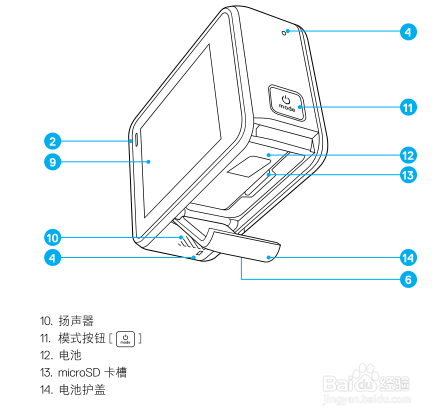 4
mode
11
2
9
12
13
10
4
14
6

10. 扬声器
11. 模式按钮 [ mode ]
12. 电池
13. microSD 卡槽
14. 电池护盖

Baidu 经验
jingyan.baidu.com