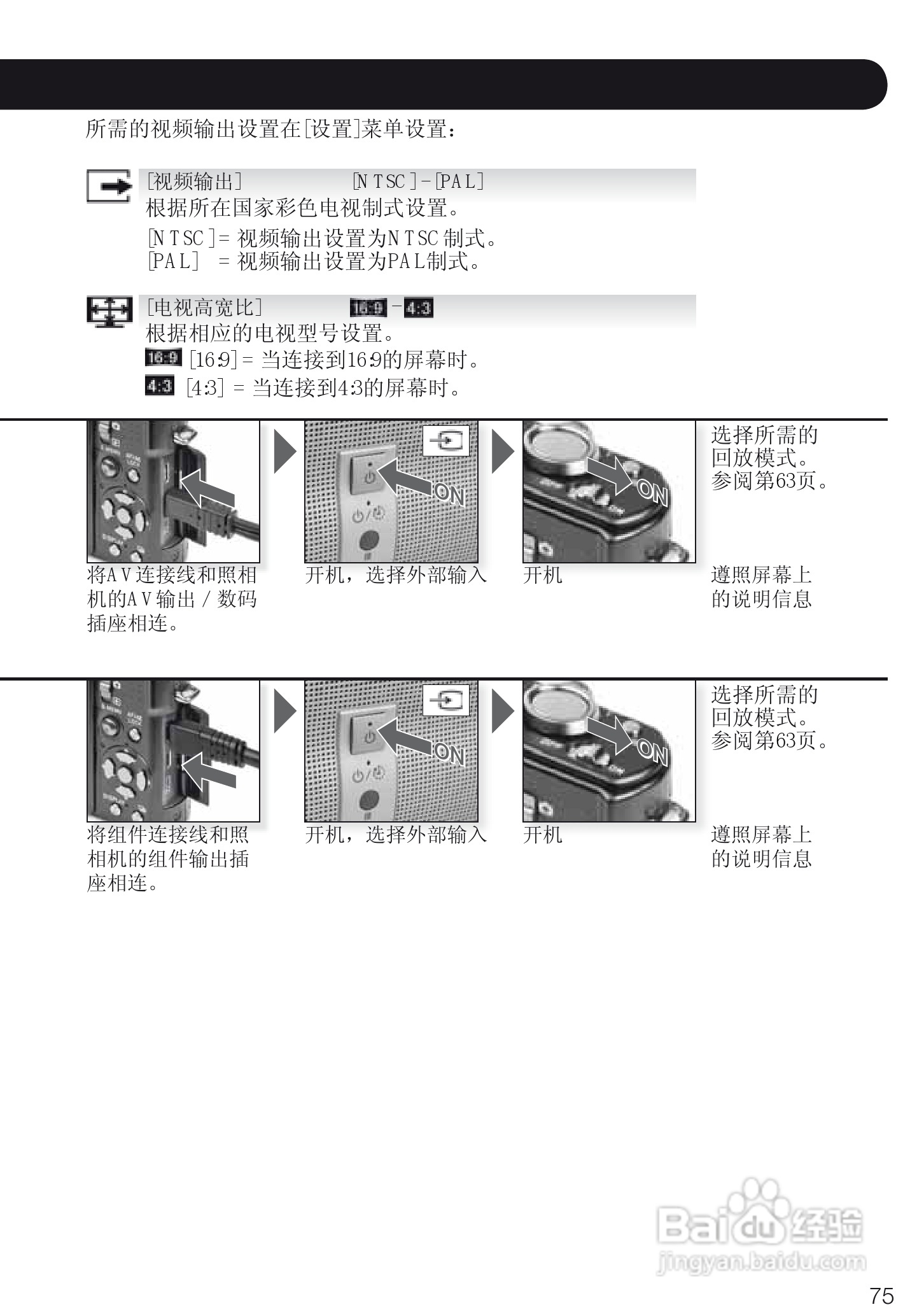 所需的视频输出设置在[设置]菜单设置：

[视频输出] [NTSC]-[PAL]
根据所在国家彩色电视制式设置。
[NTSC]= 视频输出设置为NTSC制式。
[PAL] = 视频输出设置为PAL制式。

[电视高宽比] 16:9 - 4:3
根据相应的电视型号设置。
16:9 [16:9]= 当连接到16:9的屏幕时。
4:3 [4:3] = 当连接到4:3的屏幕时。

ON

ON

将AV连接线和照相机的AV输出 / 数码插座相连。

开机，选择外部输入

开机

选择所需的回放模式。参阅第63页。

遵照屏幕上的说明信息

ON

ON

将组件连接线和照相机的组件输出插座相连。

开机，选择外部输入

开机

选择所需的回放模式。参阅第63页。

遵照屏幕上的说明信息

Baidu经验
jingyan.baidu.com

75