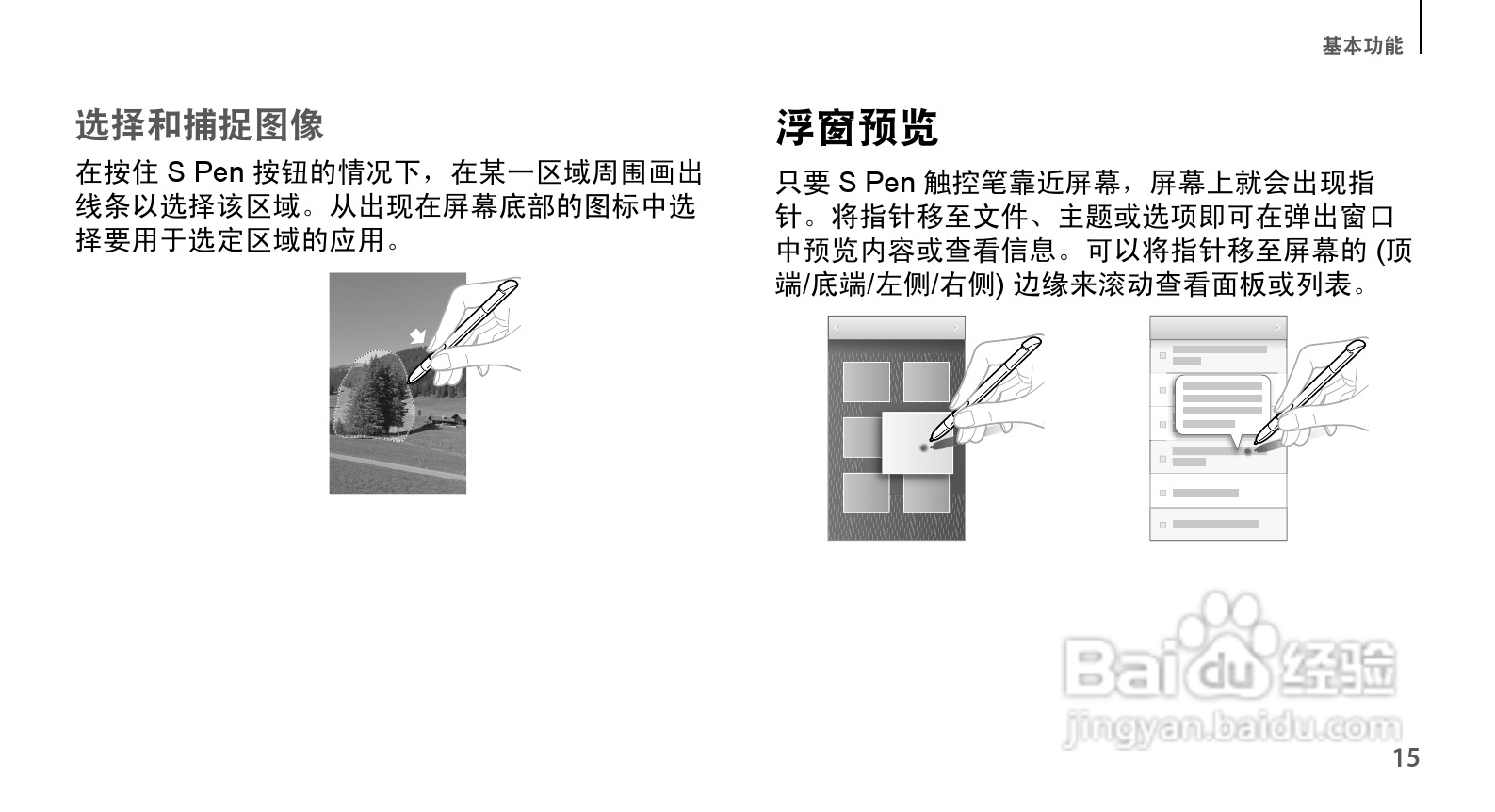 基本功能

选择和捕捉图像

在按住 S Pen 按钮的情况下，在某一区域周围画出线条以选择该区域。从出现在屏幕底部的图标中选择要用于选定区域的应用。

浮窗预览

只要 S Pen 触控笔靠近屏幕，屏幕上就会出现指针。将指针移至文件、主题或选项即可在弹出窗口中预览内容或查看信息。可以将指针移至屏幕的 (顶端/底端/左侧/右侧) 边缘来滚动查看面板或列表。

Baidu 经验
jingyan.baidu.com

15