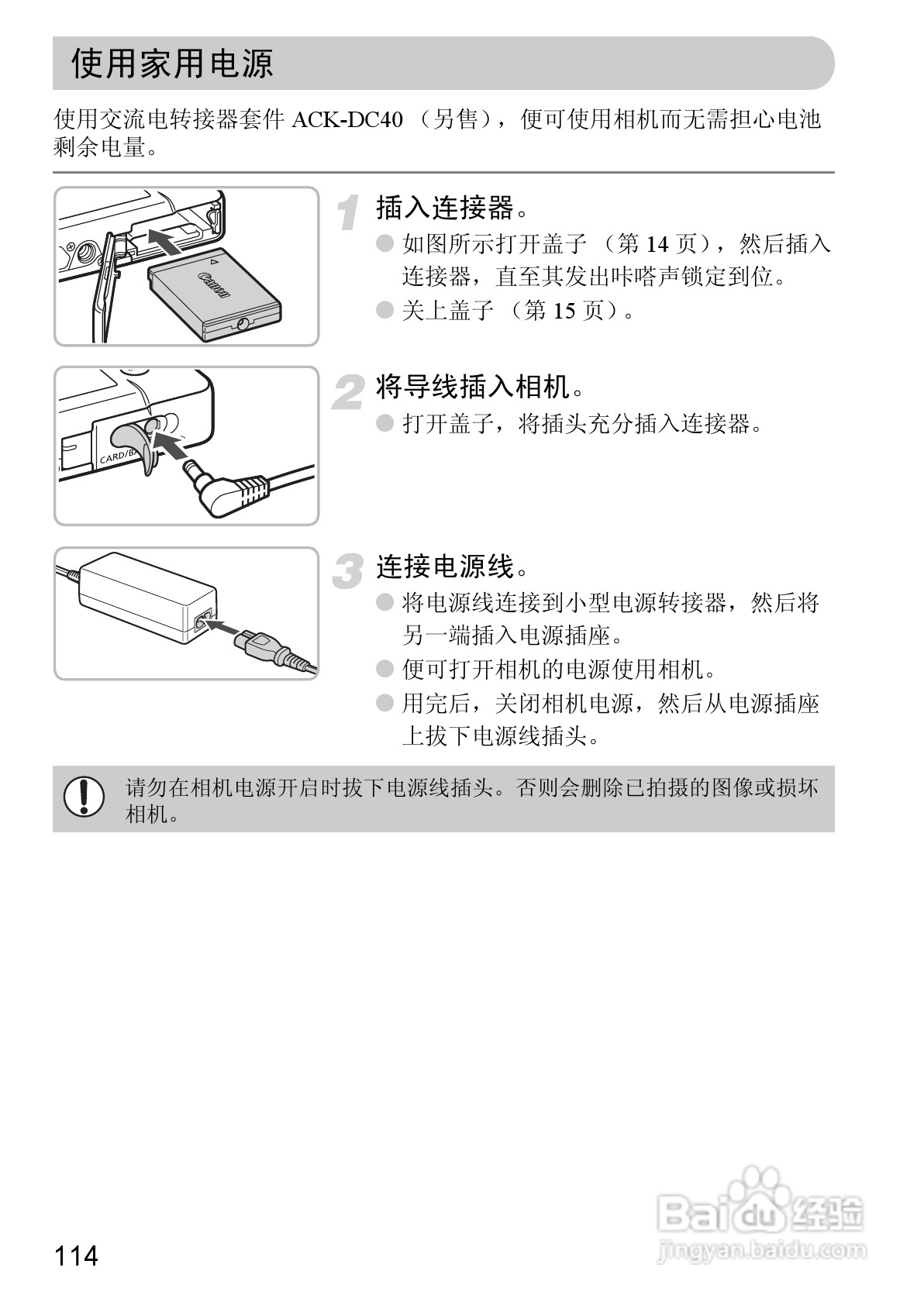 使用家用电源

使用交流电转接器套件 ACK-DC40 （另售），便可使用相机而无需担心电池剩余电量。

Canon

1 插入连接器。
● 如图所示打开盖子 （第 14 页），然后插入连接器，直至其发出咔嗒声锁定到位。
● 关上盖子 （第 15 页）。

CARD/BA

2 将导线插入相机。
● 打开盖子，将插头充分插入连接器。

3 连接电源线。
● 将电源线连接到小型电源转接器，然后将另一端插入电源插座。
● 便可打开相机的电源使用相机。
● 用完后，关闭相机电源，然后从电源插座上拔下电源线插头。

请勿在相机电源开启时拔下电源线插头。否则会删除已拍摄的图像或损坏相机。

114

Baidu经验
jingyan.baidu.com