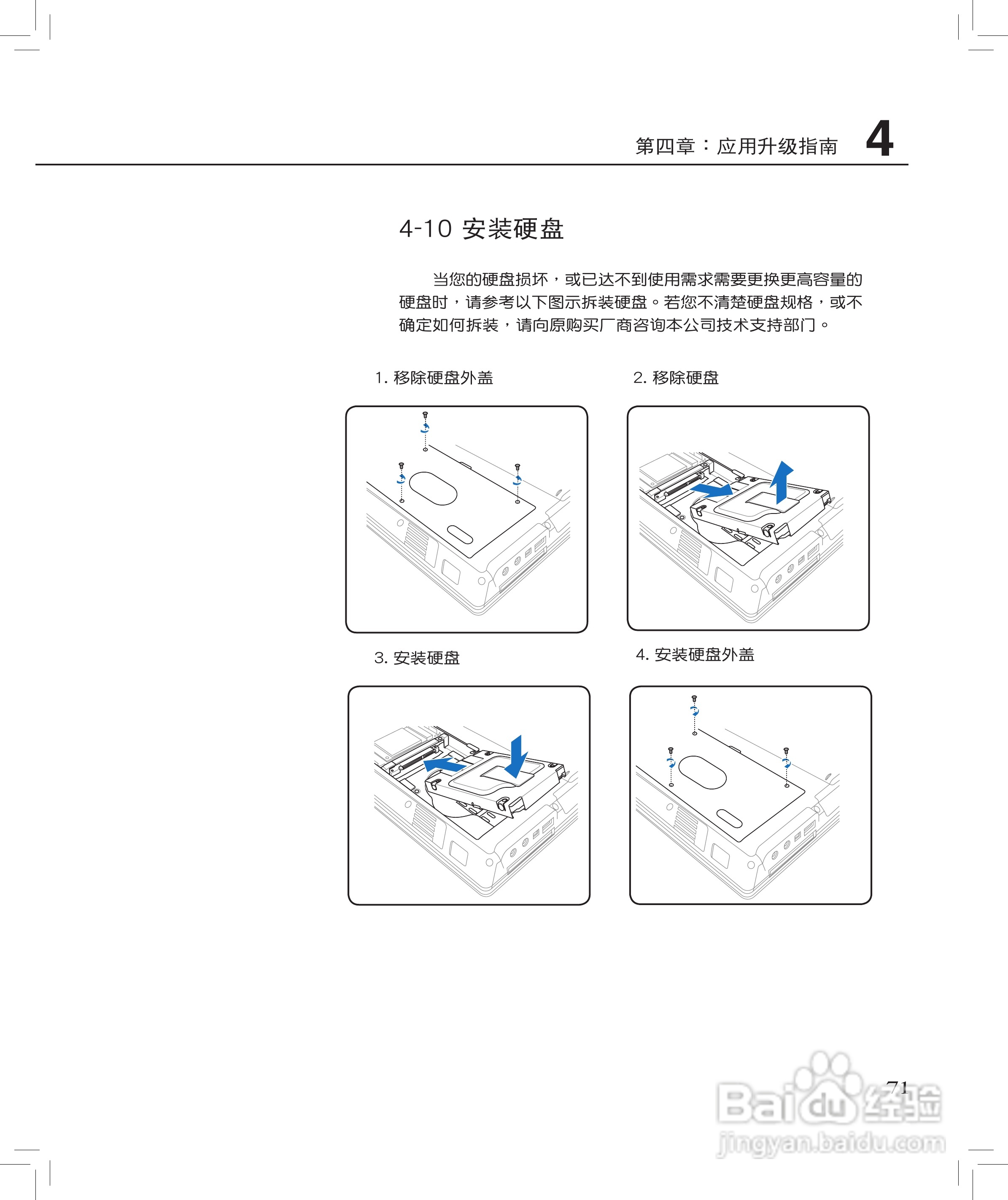 第四章：应用升级指南 4

4-10 安装硬盘

当您的硬盘损坏，或已达不到使用需求需要更换更高容量的硬盘时，请参考以下图示拆装硬盘。若您不清楚硬盘规格，或不确定如何拆装，请向原购买厂商咨询本公司技术支持部门。

1. 移除硬盘外盖

2. 移除硬盘

3. 安装硬盘

4. 安装硬盘外盖

71

Baidu 经验
jingyan.baidu.com