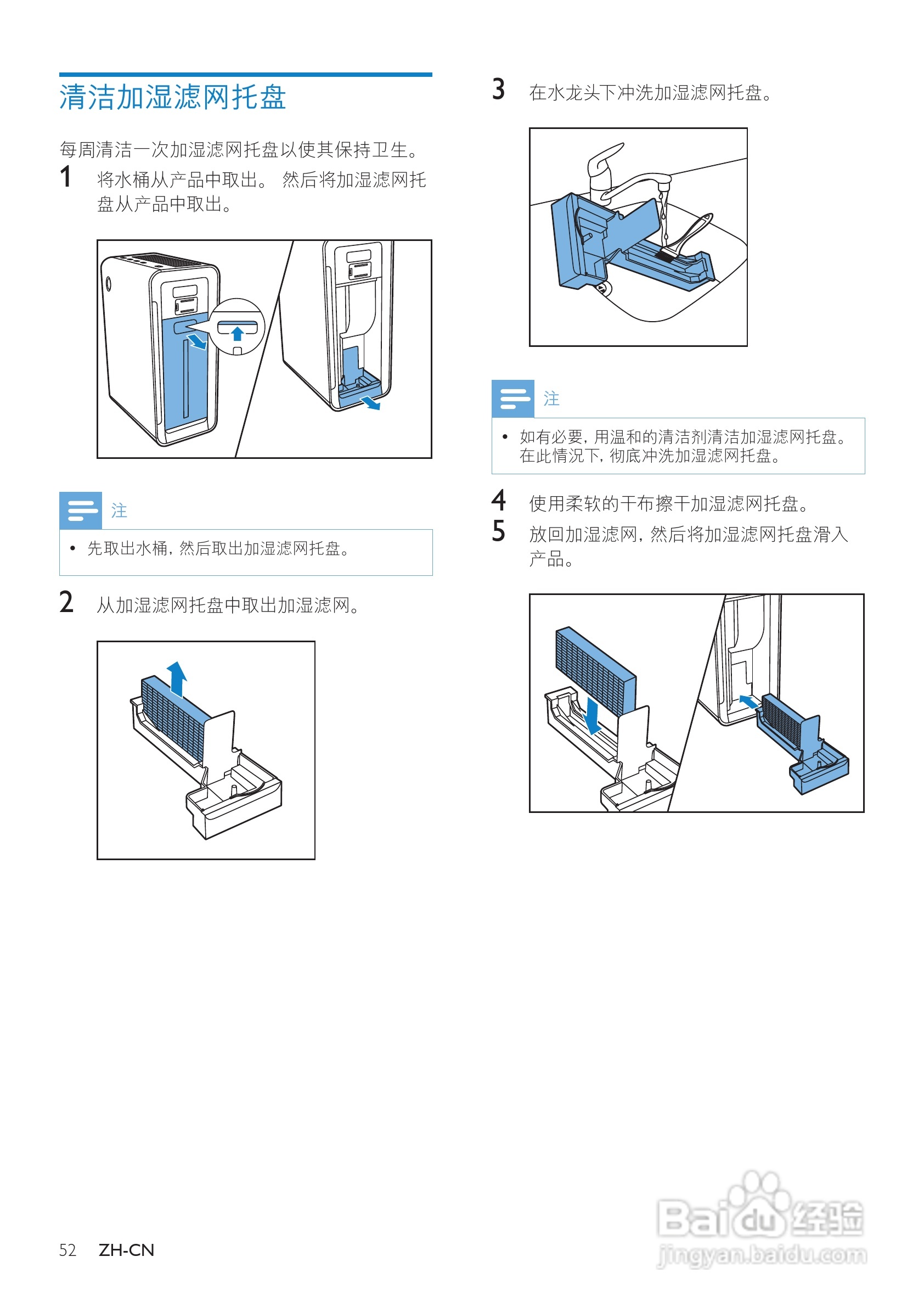 清洁加湿滤网托盘

每周清洁一次加湿滤网托盘以使其保持卫生。

1 将水桶从产品中取出。 然后将加湿滤网托盘从产品中取出。

注

• 先取出水桶，然后取出加湿滤网托盘。

2 从加湿滤网托盘中取出加湿滤网。

3 在水龙头下冲洗加湿滤网托盘。

注

• 如有必要，用温和的清洁剂清洁加湿滤网托盘。在此情况下，彻底冲洗加湿滤网托盘。

4 使用柔软的干布擦干加湿滤网托盘。

5 放回加湿滤网，然后将加湿滤网托盘滑入产品。

52 ZH-CN

Baidu经验
jingyan.baidu.com