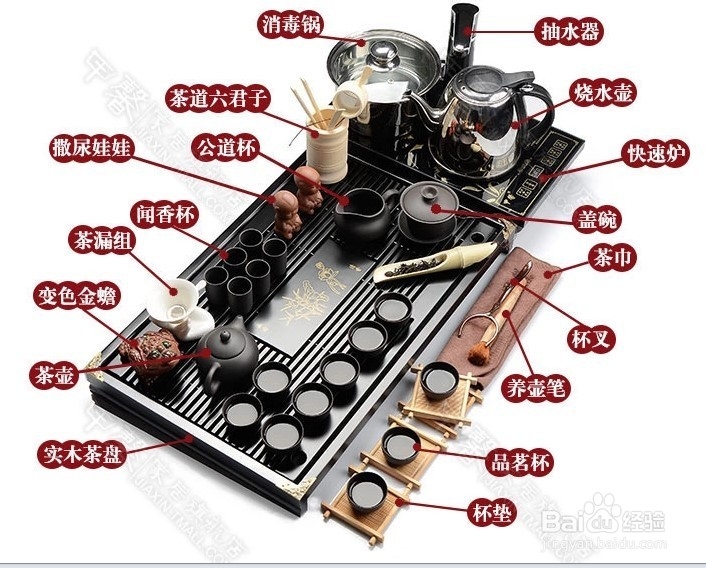 消毒锅
抽水器
茶道六君子
烧水壶
撒尿娃娃
公道杯
快速炉
闻香杯
盖碗
茶漏组
茶巾
变色金蟾
杯叉
茶壶
养壶笔
实木茶盘
品茗杯
杯垫
Baidu经验
jingyan.baidu.com