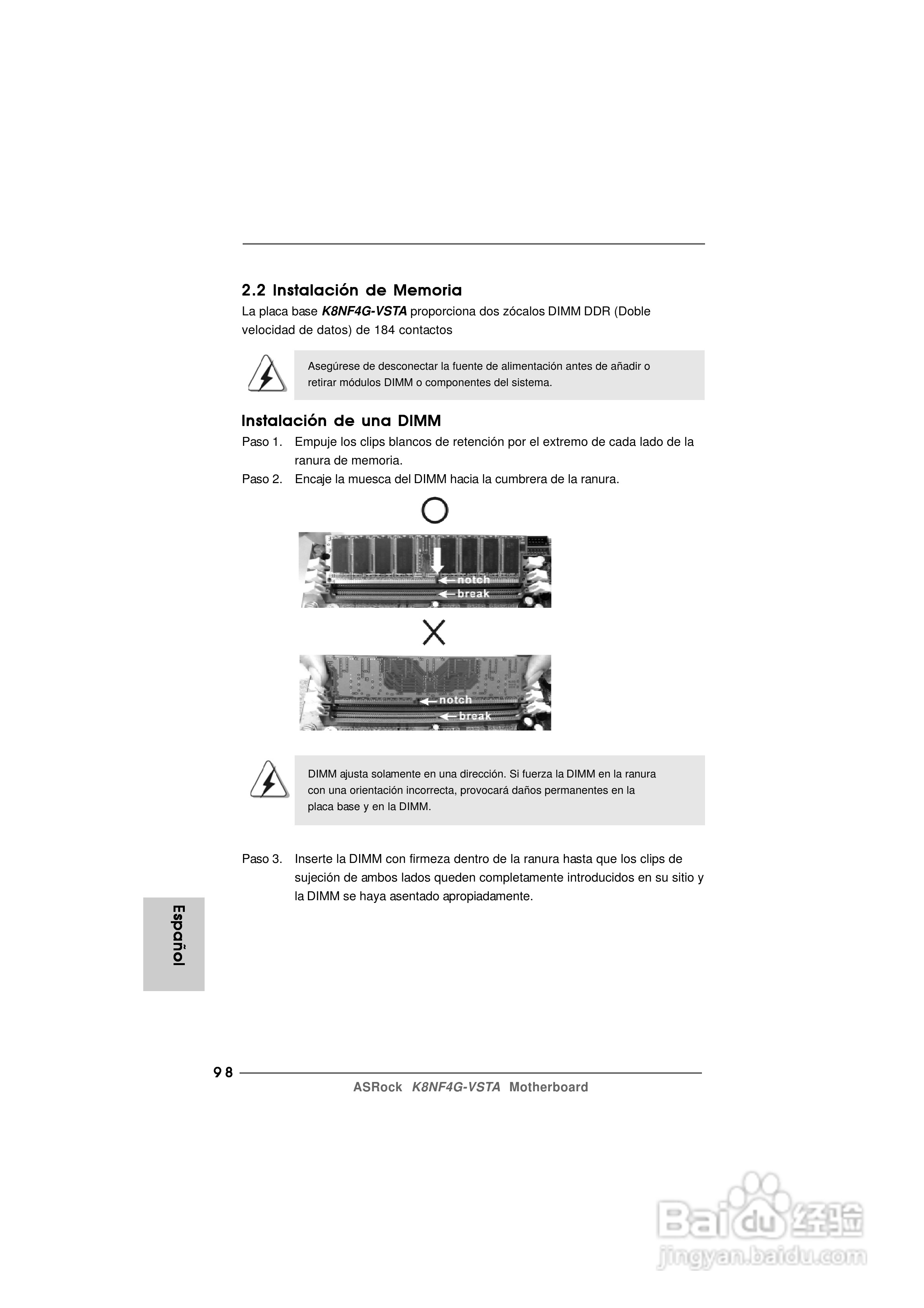 2.2 Instalación de Memoria

La placa base K8NF4G-VSTA proporciona dos zócalos DIMM DDR (Doble velocidad de datos) de 184 contactos

Asegúrese de desconectar la fuente de alimentación antes de añadir o retirar módulos DIMM o componentes del sistema.

Instalación de una DIMM

Paso 1. Empuje los clips blancos de retención por el extremo de cada lado de la ranura de memoria.

Paso 2. Encaje la muesca del DIMM hacia la cumbrera de la ranura.

notch
break

notch
break

DIMM ajusta solamente en una dirección. Si fuerza la DIMM en la ranura con una orientación incorrecta, provocará daños permanentes en la placa base y en la DIMM.

Paso 3. Inserte la DIMM con firmeza dentro de la ranura hasta que los clips de sujeción de ambos lados queden completamente introducidos en su sitio y la DIMM se haya asentado apropiadamente.

Español

98

ASRock K8NF4G-VSTA Motherboard

Baidu 经验
jingyan.baidu.com